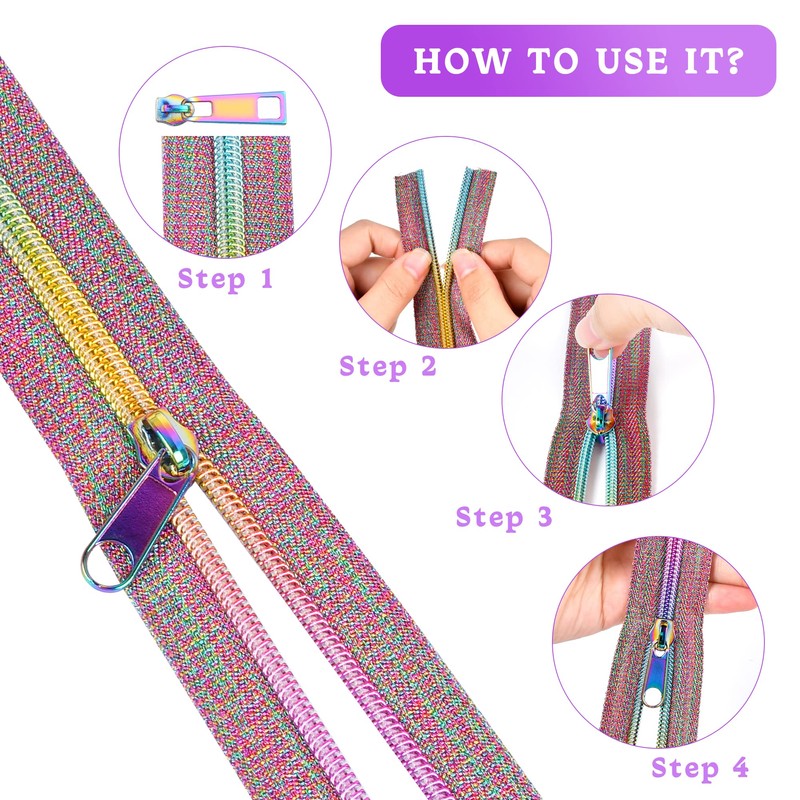 HOW TO USE IT?

Step 1

Step 2

Step 3

Step 4