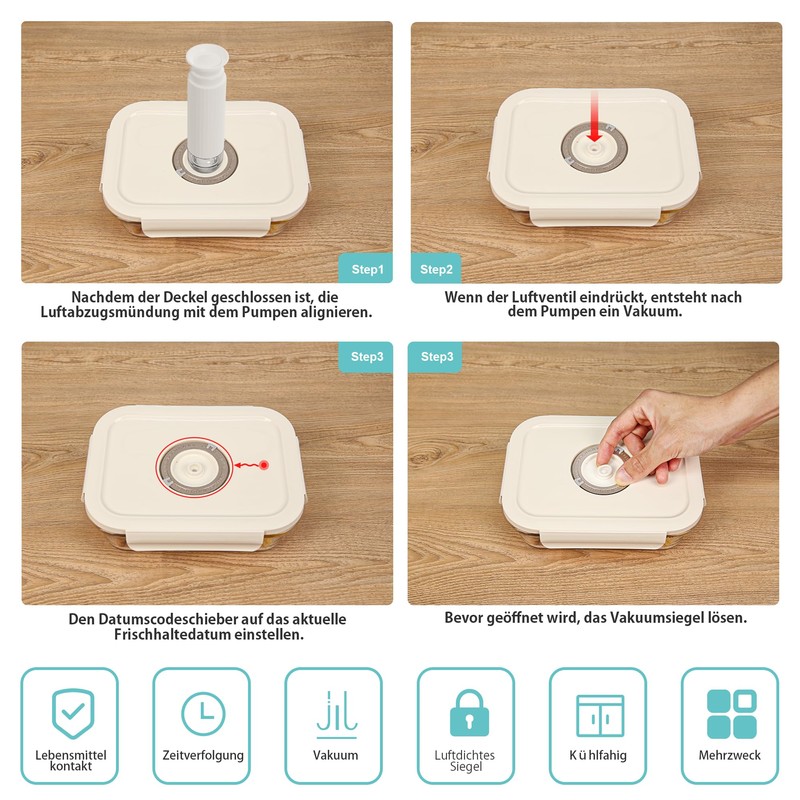 Step1

Nachdem der Deckel geschlossen ist, die Luftabzugsmündung mit dem Pumpen alignieren.

Step2

Wenn der Luftventil eindrückt, entsteht nach dem Pumpen ein Vakuum.

Step3

Den Datumscodeschieber auf das aktuelle Frischhaltedatum einstellen.

Step3

Bevor geöffnet wird, das Vakuumsiegel lösen.

Lebensmittel kontakt

Zeitverfolgung

Vakuum

Luftdichtes Siegel

K ü hlfahig

Mehrzweck