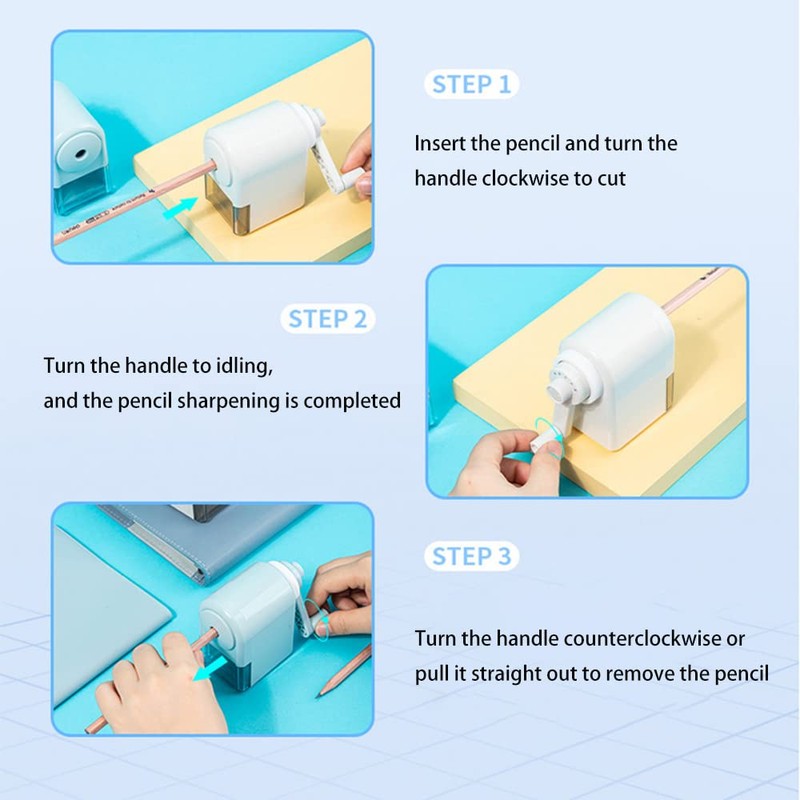 STEP 1

Insert the pencil and turn the handle clockwise to cut

STEP 2

Turn the handle to idling, and the pencil sharpening is completed

STEP 3

Turn the handle counterclockwise or pull it straight out to remove the pencil