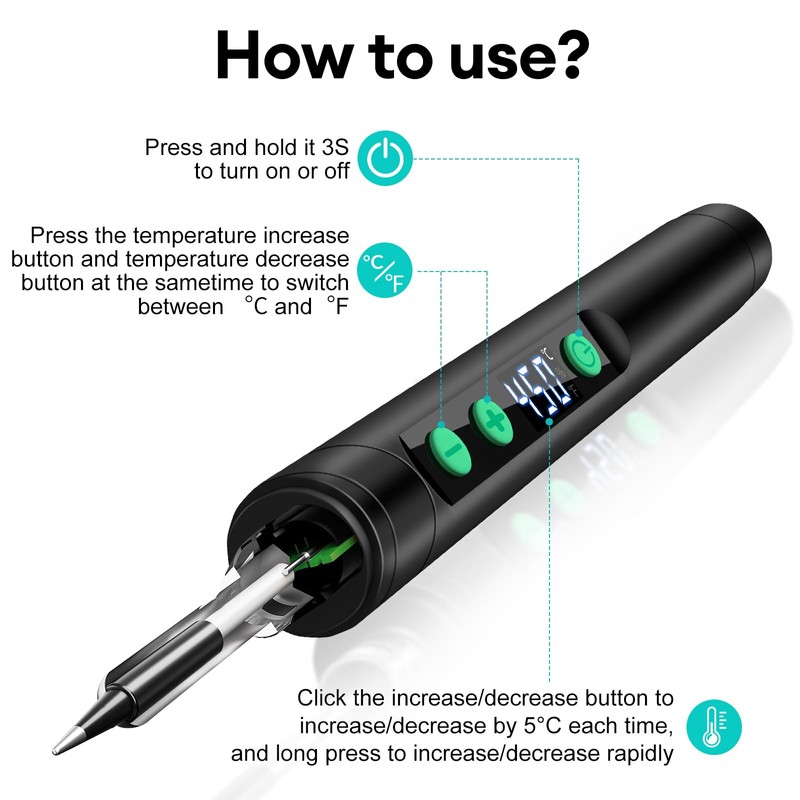 How to use?

Press and hold it 3S to turn on or off

Press the temperature increase button and temperature decrease button at the sametime to switch between °C and °F

°C/°F

450

Click the increase/decrease button to increase/decrease by 5°C each time, and long press to increase/decrease rapidly