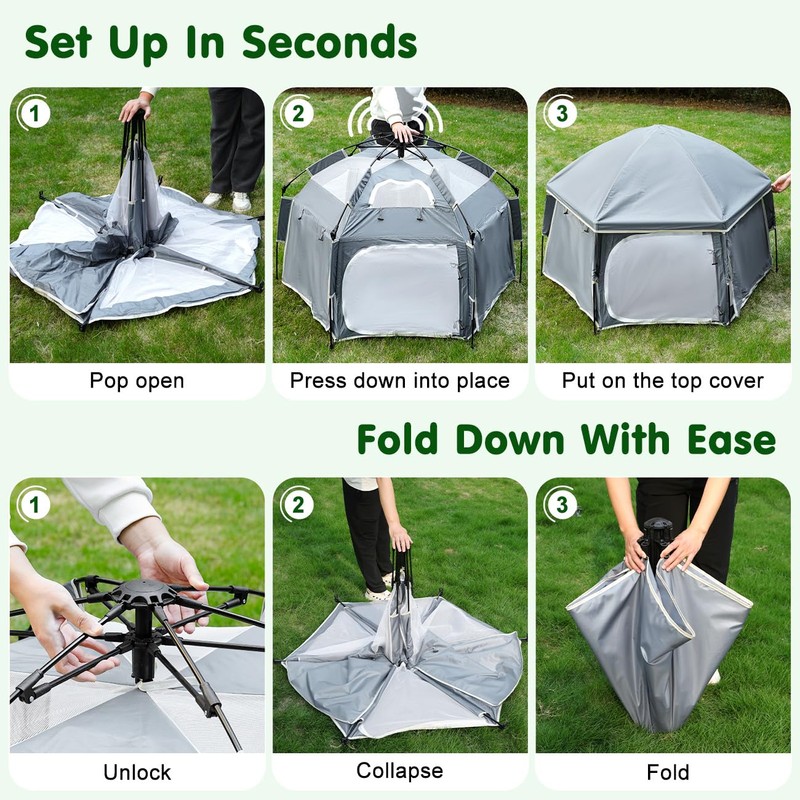 Set Up In Seconds

1

Pop open

2

Press down into place

3

Put on the top cover

Fold Down With Ease

1

Unlock

2

Collapse

3

Fold