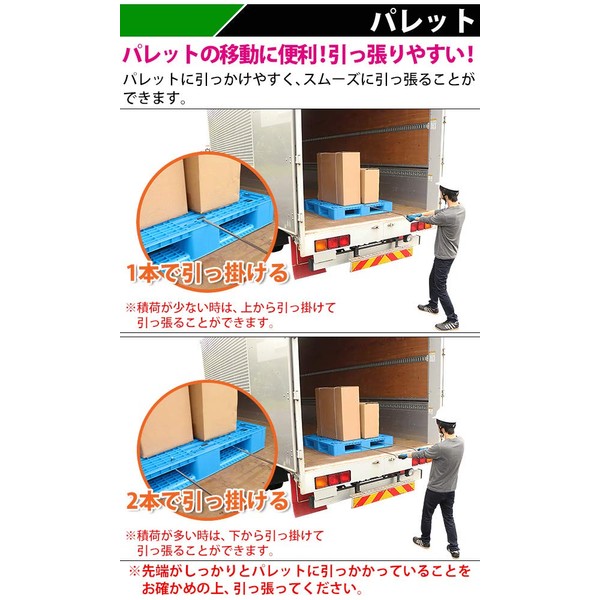 パレット

パレットの移動に便利!引っ張りやすい!

パレットに引っかけやすく、スムーズに引っ張ることができます。

1本で引っ掛ける

※積荷が少ない時は、上から引っ掛けて引っ張ることができます。

2本で引っ掛ける

※積荷が多い時は、下から引っ掛けて引っ張ることができます。

※先端がしっかりとパレットに引っかかっていることをお確かめの上、引っ張ってください。