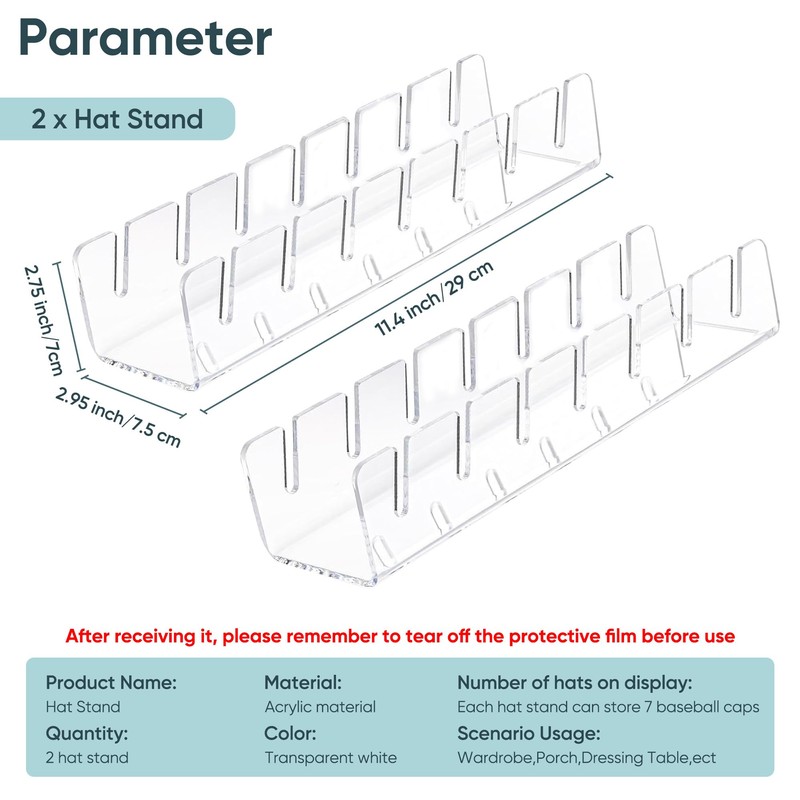 Parameter

2 x Hat Stand

2.75 inch/7cm

2.95 inch/7.5 cm

11.4 inch/29 cm

After receiving it, please remember to tear off the protective film before use

Product Name:
Hat Stand

Quantity:
2 hat stand

Material:
Acrylic material

Color:
Transparent white

Number of hats on display:
Each hat stand can store 7 baseball caps

Scenario Usage:
Wardrobe,Porch,Dressing Table,ect