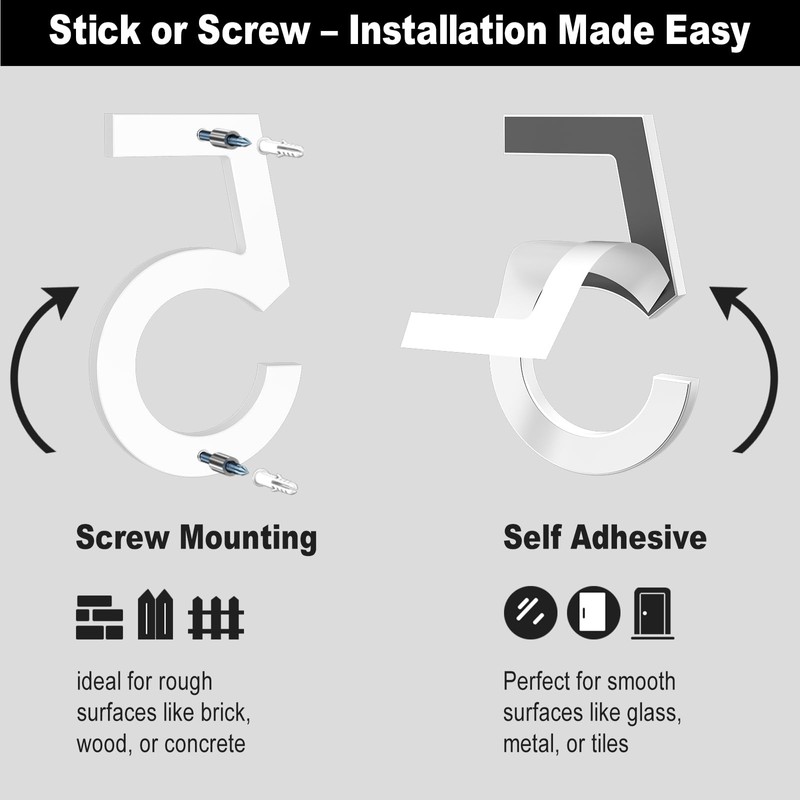 Stick or Screw – Installation Made Easy

Screw Mounting

ideal for rough surfaces like brick, wood, or concrete

Self Adhesive

Perfect for smooth surfaces like glass, metal, or tiles