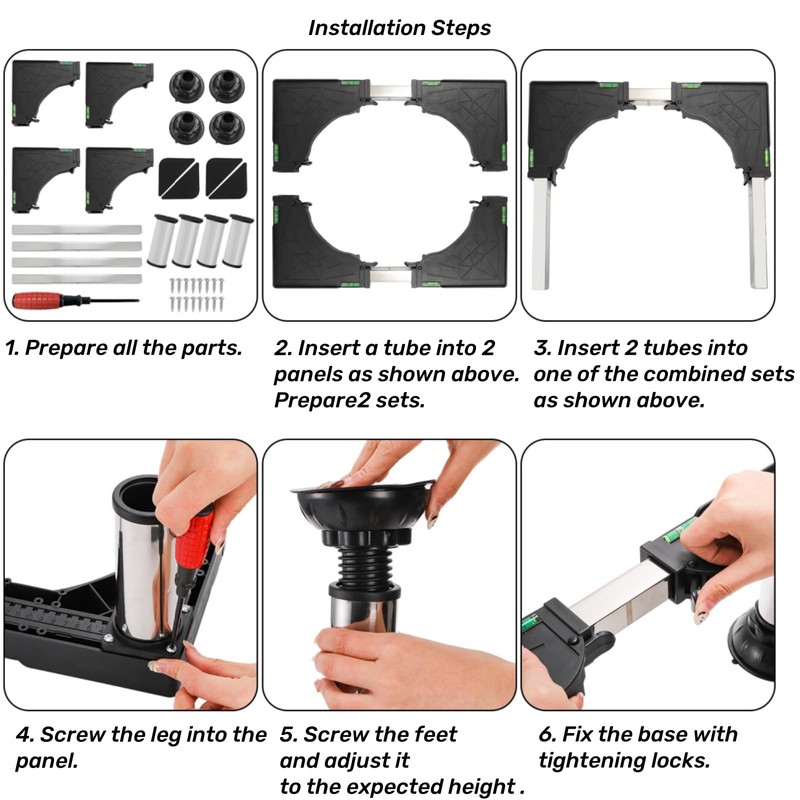 Installation Steps

1. Prepare all the parts.

2. Insert a tube into 2 panels as shown above. Prepare2 sets.

3. Insert 2 tubes into one of the combined sets as shown above.

4. Screw the leg into the panel.

5. Screw the feet and adjust it to the expected height .

6. Fix the base with tightening locks.