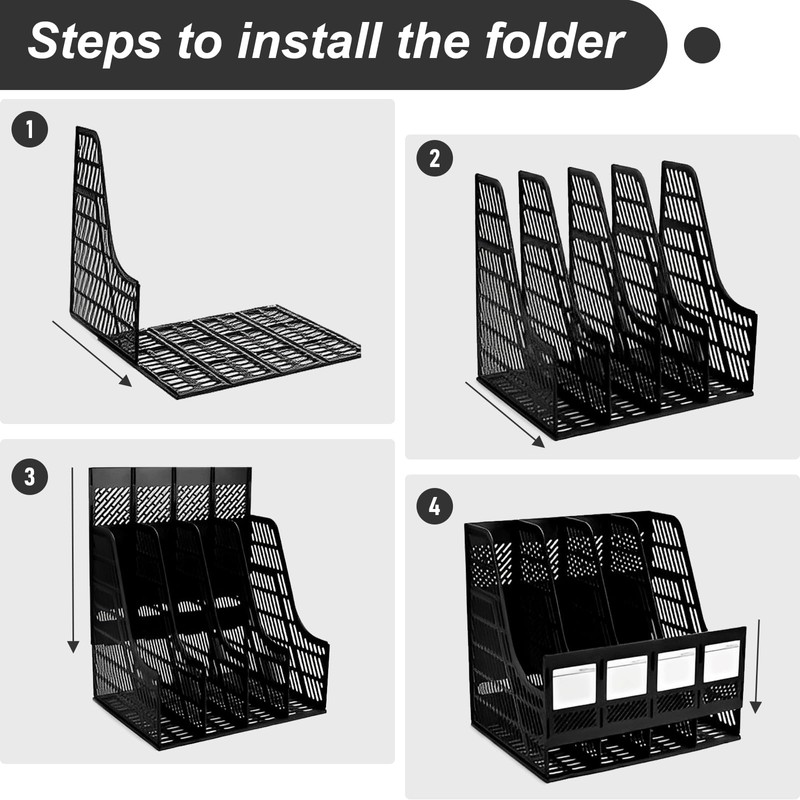 Steps to install the folder

1

2

3

4