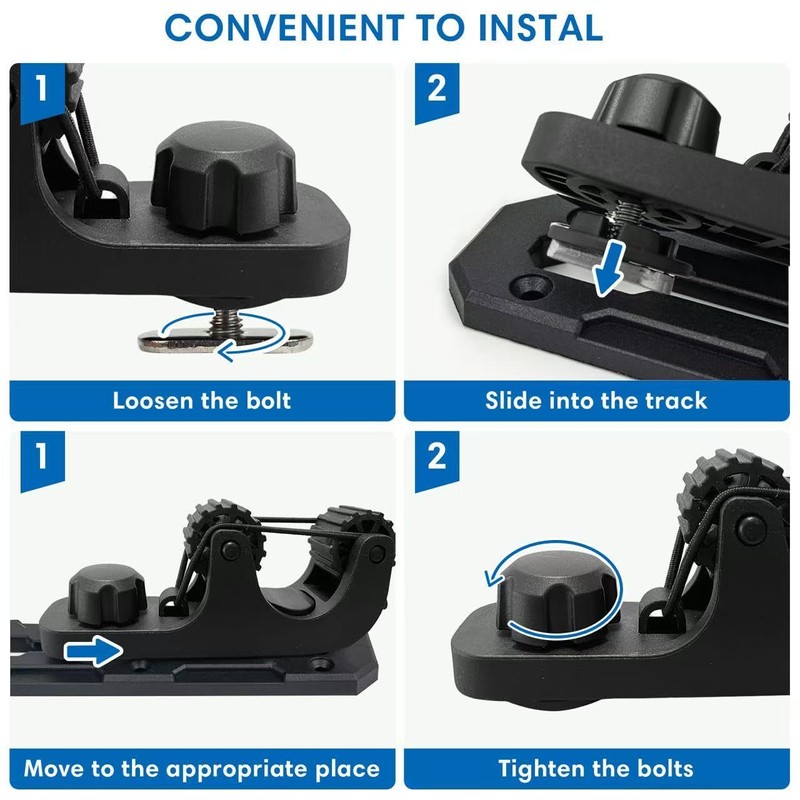 CONVENIENT TO INSTAL

1

Loosen the bolt

2

Slide into the track

1

Move to the appropriate place

2

Tighten the bolts