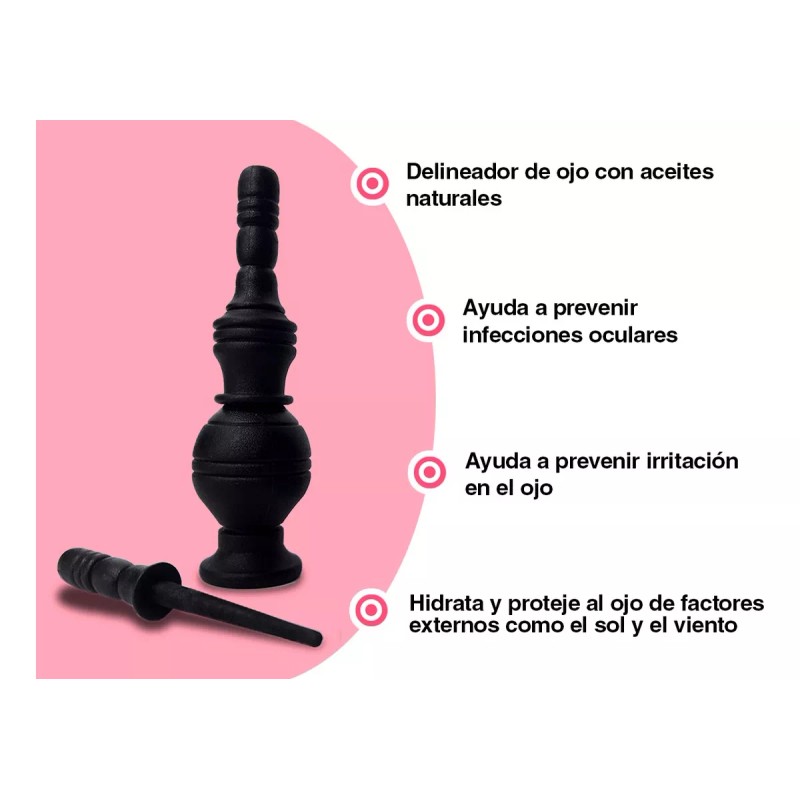 Delineador de ojo con aceites naturales

Ayuda a prevenir infecciones oculares

Ayuda a prevenir irritación en el ojo

Hidrata y proteje al ojo de factores externos como el sol y el viento