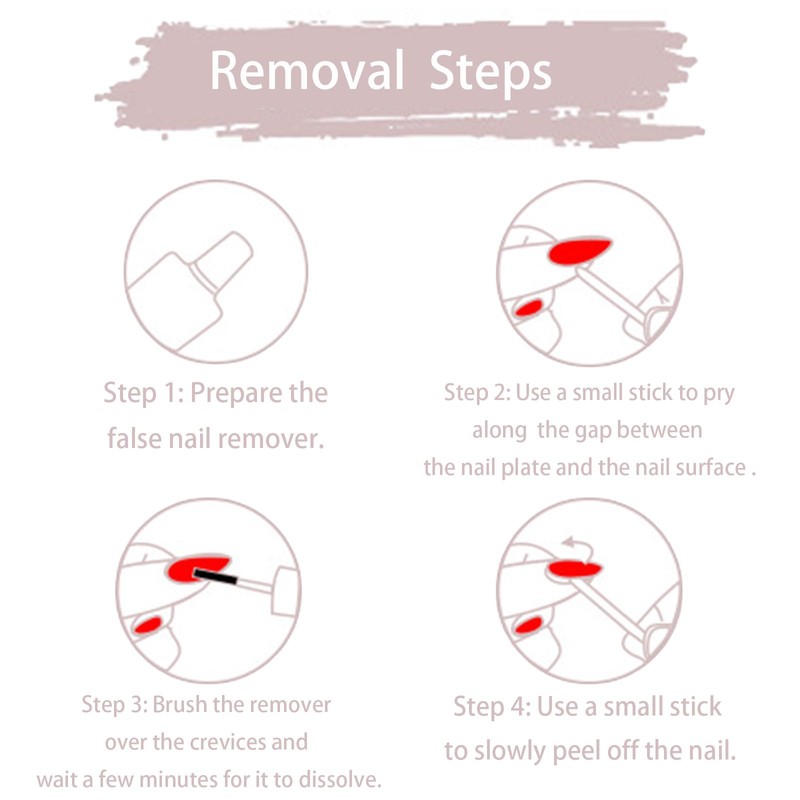 Removal Steps

Step 1: Prepare the false nail remover.

Step 2: Use a small stick to pry along the gap between the nail plate and the nail surface .

Step 3: Brush the remover over the crevices and wait a few minutes for it to dissolve.

Step 4: Use a small stick to slowly peel off the nail.