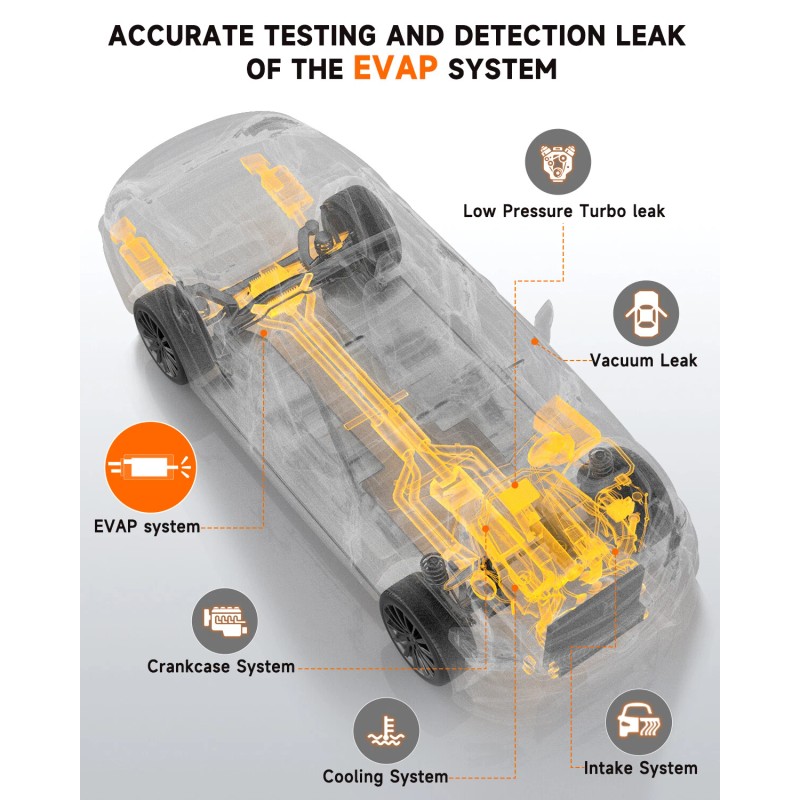 ACCURATE TESTING AND DETECTION LEAK OF THE EVAP SYSTEM

Low Pressure Turbo leak

Vacuum Leak

EVAP system

Crankcase System

Cooling System

Intake System