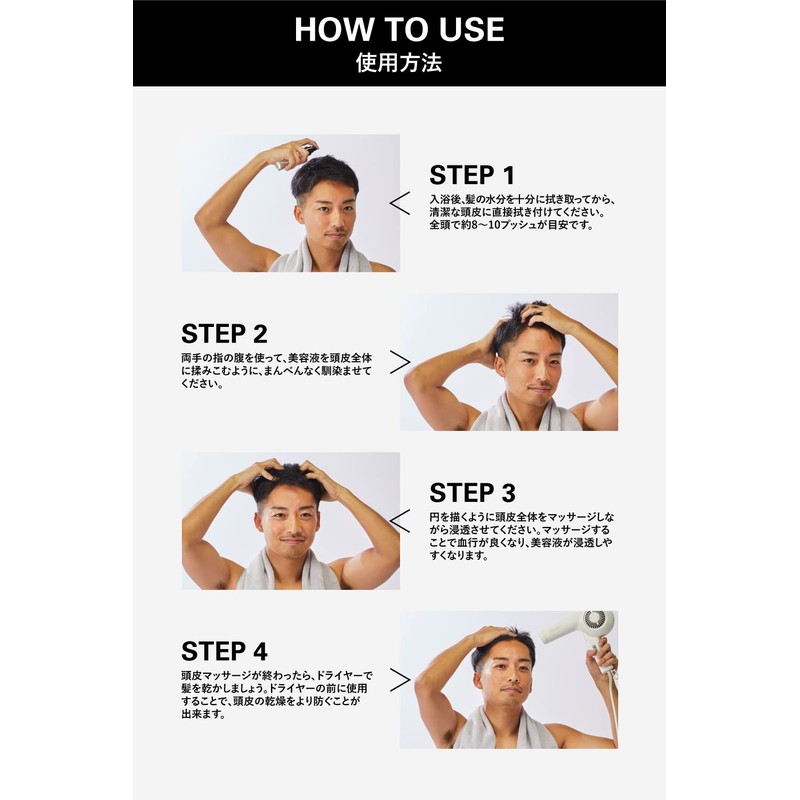 HOW TO USE
使用方法

STEP 1
入浴後、髪の水分を十分に拭き取ってから、清潔な頭皮に直接拭き付けてください。全頭で約8〜10プッシュが目安です。

STEP 2
両手の指の腹を使って、美容液を頭皮全体に揉みこむように、まんべんなく馴染ませてください。

STEP 3
円を描くように頭皮全体をマッサージしながら浸透させてください。マッサージすることで血行が良くなり、美容液が浸透しやすくなります。

STEP 4
頭皮マッサージが終わったら、ドライヤーで髪を乾かしましょう。ドライヤーの前に使用することで、頭皮の乾燥をより防ぐことが出来ます。