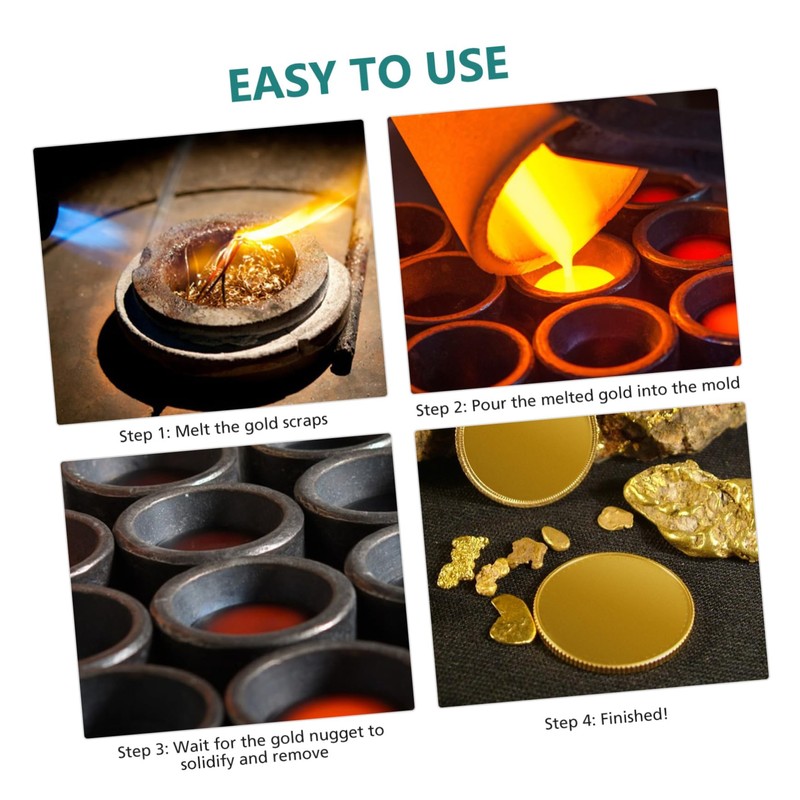 EASY TO USE

Step 1: Melt the gold scraps

Step 2: Pour the melted gold into the mold

Step 3: Wait for the gold nugget to solidify and remove

Step 4: Finished!