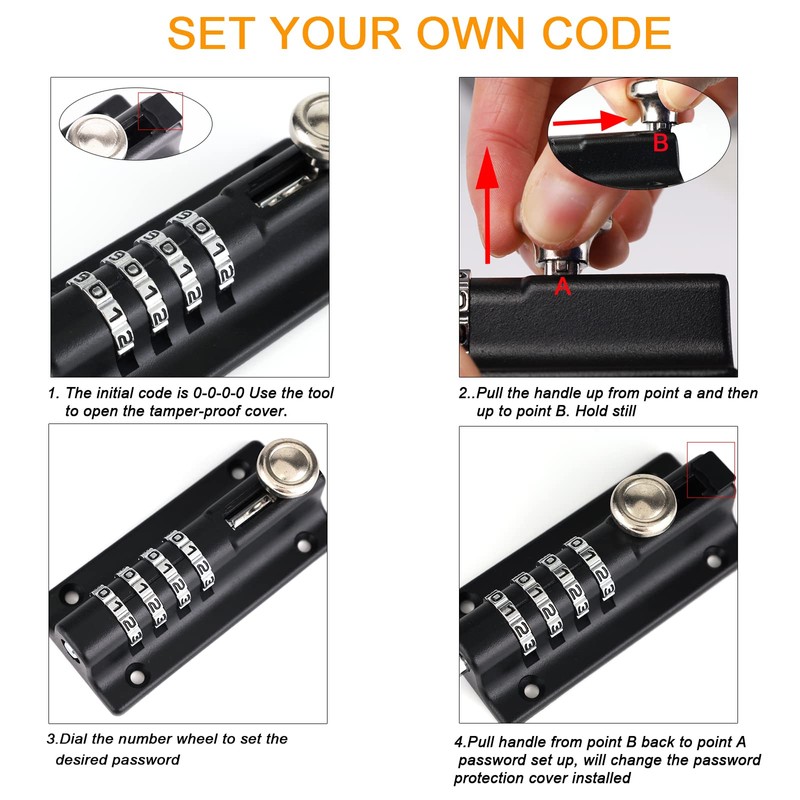 SET YOUR OWN CODE

B

A

1. The initial code is 0-0-0-0 Use the tool to open the tamper-proof cover.

2..Pull the handle up from point a and then up to point B. Hold still

3.Dial the number wheel to set the desired password

4.Pull handle from point B back to point A password set up, will change the password protection cover installed