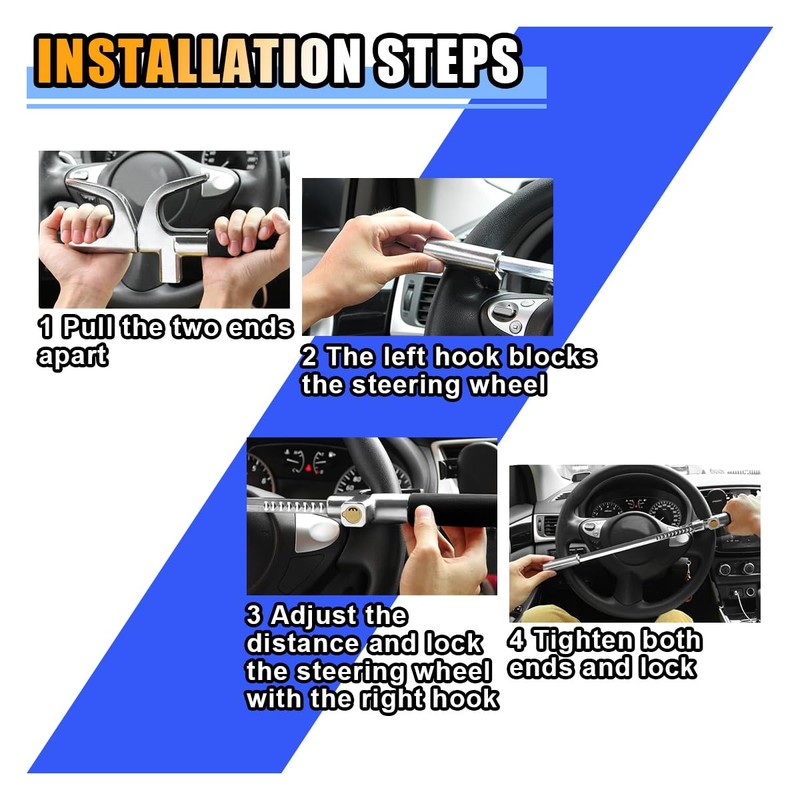 INSTALLATION STEPS

1 Pull the two ends apart

2 The left hook blocks the steering wheel

3 Adjust the distance and lock the steering wheel with the right hook

4 Tighten both ends and lock