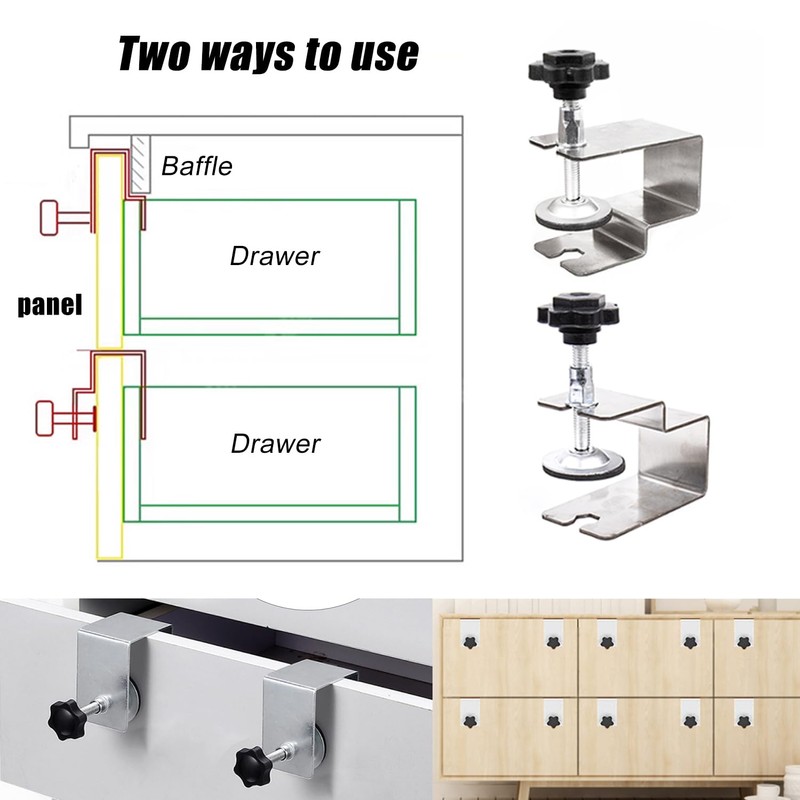 Two ways to use

Baffle

Drawer

panel

Drawer