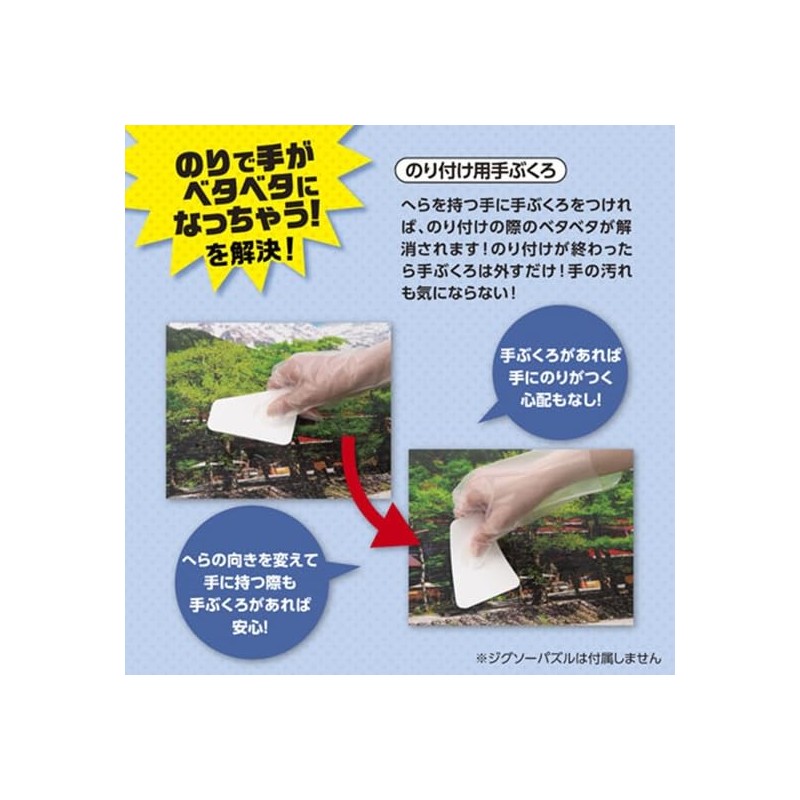 のりで手がベタベタになっちゃう!を解決!

のり付け用手ぶくろ

へらを持つ手に手ぶくろをつければ、のり付けの際のベタベタが解消されます!のり付けが終わったら手ぶくろは外すだけ!手の汚れも気にならない!

手ぶくろがあれば手にのりがつく心配もなし!

へらの向きを変えて手に持つ際も手ぶくろがあれば安心!

※ジグソーパズルは付属しません