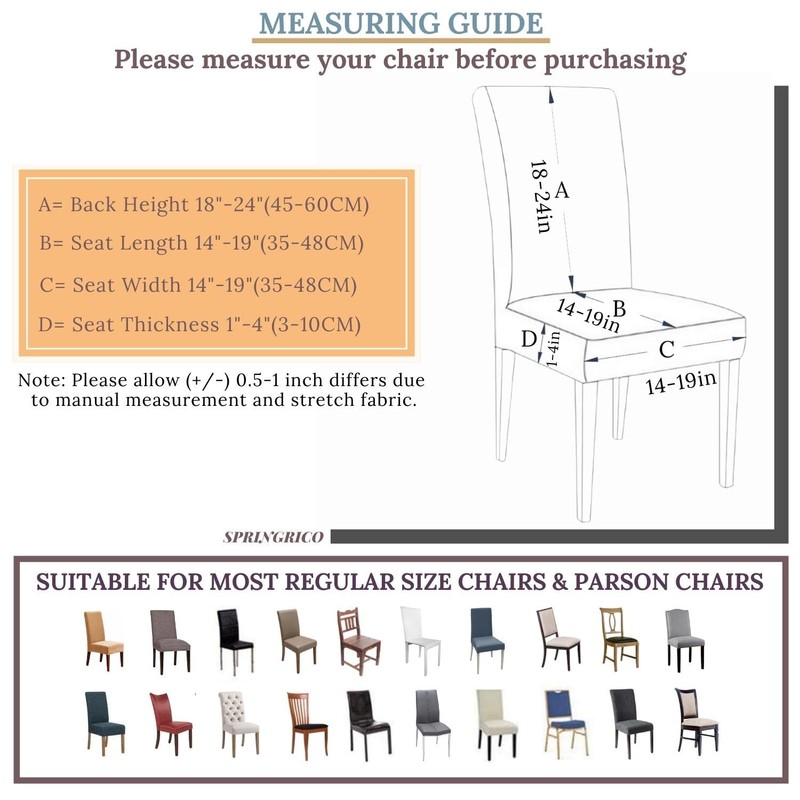 MEASURING GUIDE
Please measure your chair before purchasing

A= Back Height 18"-24"(45-60CM)
B= Seat Length 14"-19"(35-48CM)
C= Seat Width 14"-19"(35-48CM)
D= Seat Thickness 1"-4"(3-10CM)

Note: Please allow (+/-) 0.5-1 inch differs due to manual measurement and stretch fabric.

A
18-24in
B
14-19in
D
1-4in
C
14-19in

SPRINGRICO

SUITABLE FOR MOST REGULAR SIZE CHAIRS & PARSON CHAIRS