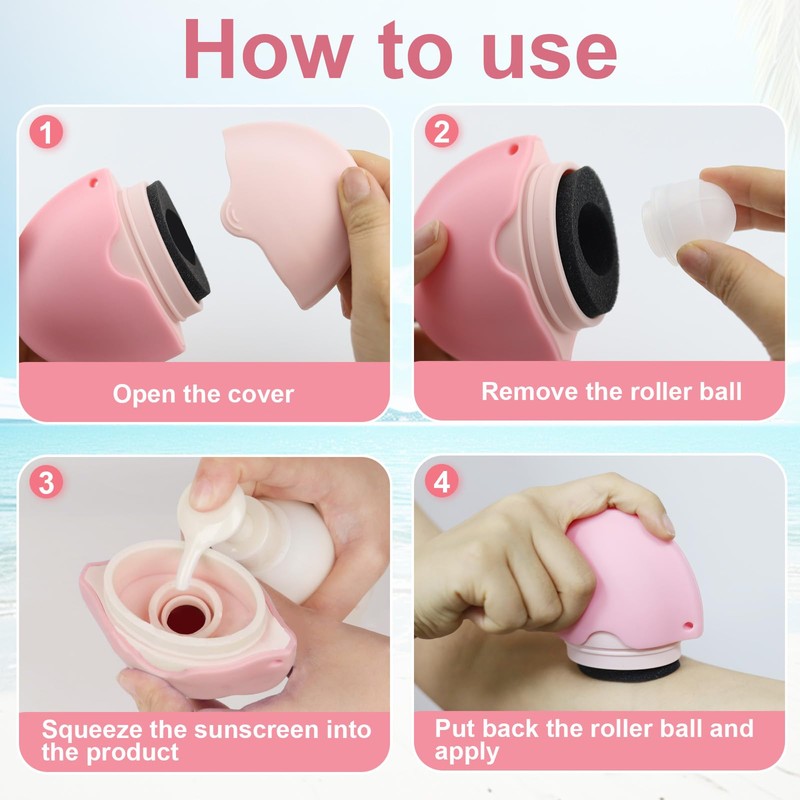 How to use

1

Open the cover

2

Remove the roller ball

3

Squeeze the sunscreen into the product

4

Put back the roller ball and apply