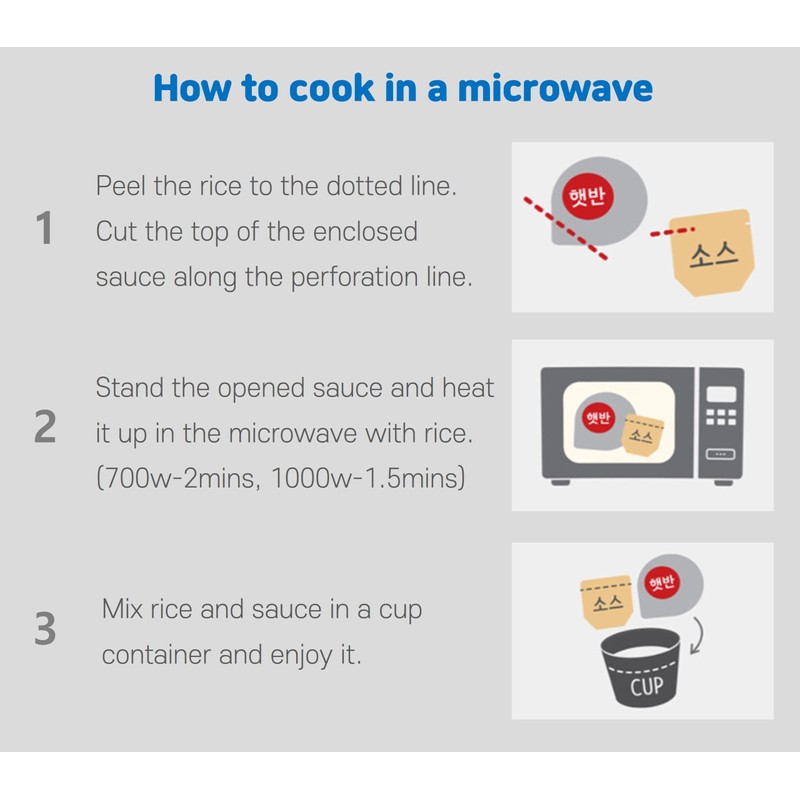 How to cook in a microwave

1 Peel the rice to the dotted line. Cut the top of the enclosed sauce along the perforation line.

햇반

소스

2 Stand the opened sauce and heat it up in the microwave with rice. (700w-2mins, 1000w-1.5mins)

햇반

소스

3 Mix rice and sauce in a cup container and enjoy it.

소스

햇반

CUP