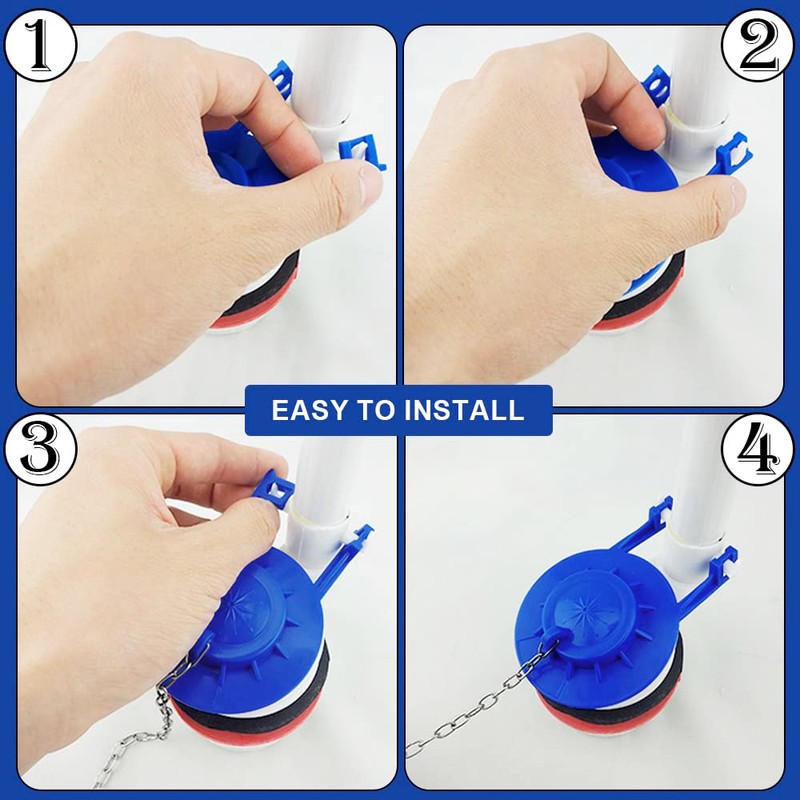 1

2

EASY TO INSTALL

3

4