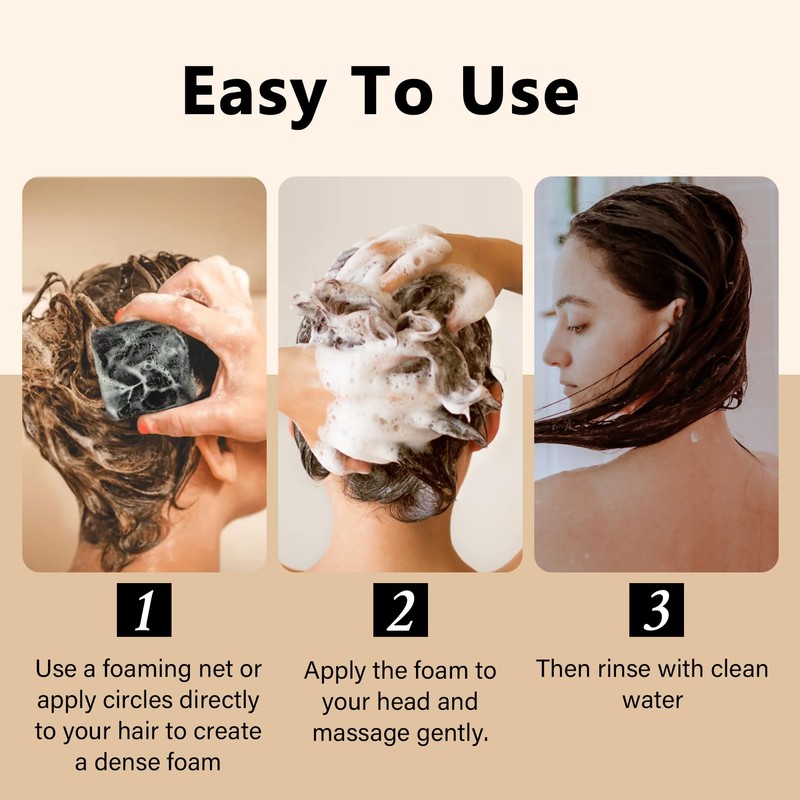 Easy To Use

1

Use a foaming net or apply circles directly to your hair to create a dense foam

2

Apply the foam to your head and massage gently.

3

Then rinse with clean water