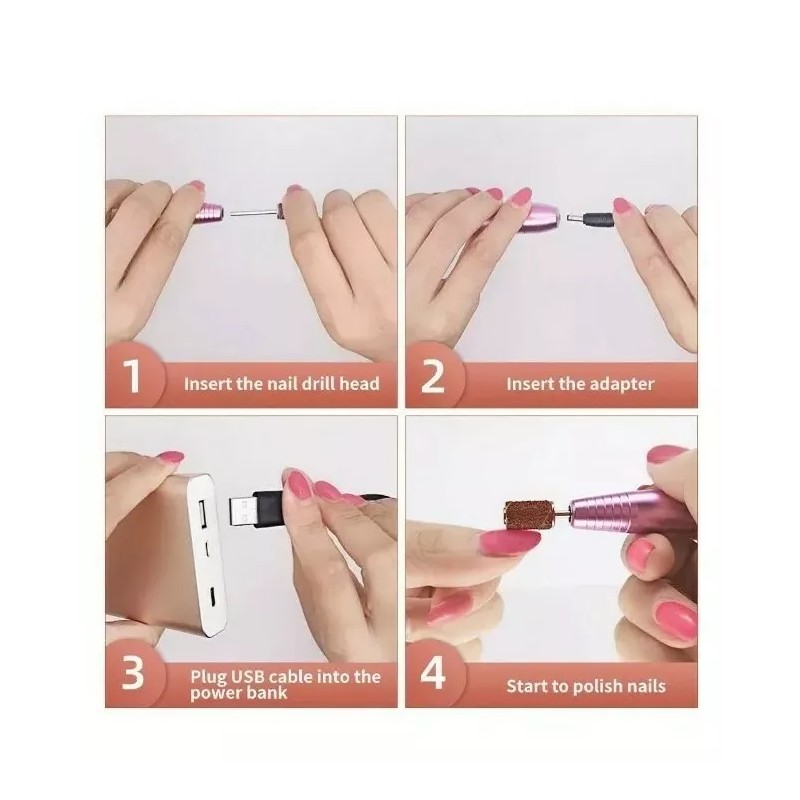 1 Insert the nail drill head

2 Insert the adapter

3 Plug USB cable into the power bank

4 Start to polish nails