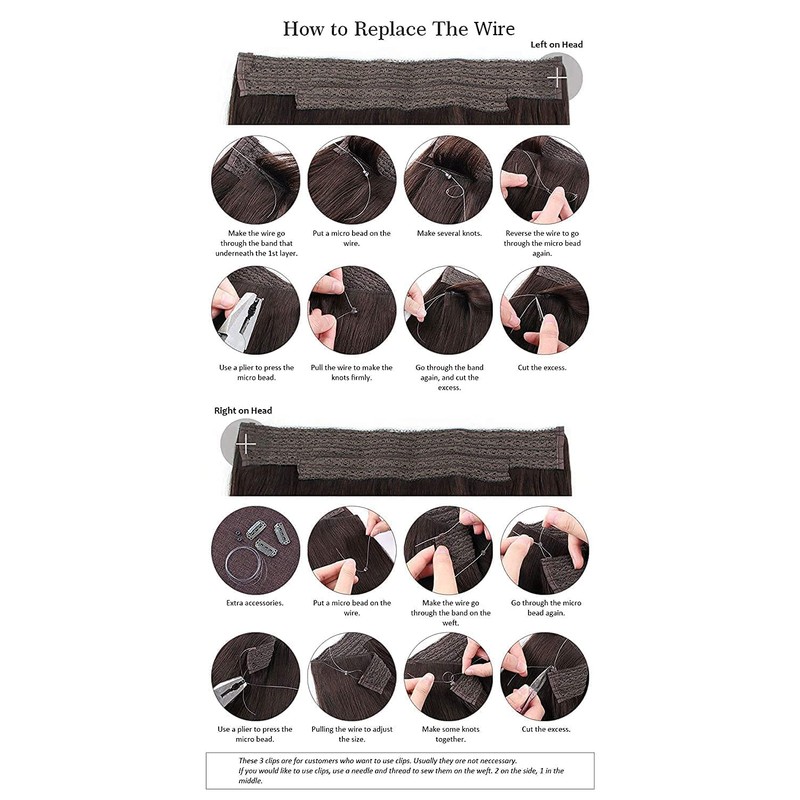 How to Replace The Wire

Left on Head

Make the wire go through the band that underneath the 1st layer.

Put a micro bead on the wire.

Make several knots.

Reverse the wire to go through the micro bead again.

Use a plier to press the micro bead.

Pull the wire to make the knots firmly.

Go through the band again, and cut the excess.

Cut the excess.

Right on Head

Extra accessories.

Put a micro bead on the wire.

Make the wire go through the band on the weft.

Go through the micro bead again.

Use a plier to press the micro bead.

Pulling the wire to adjust the size.

Make some knots together.

Cut the excess.

These 3 clips are for customers who want to use clips. Usually they are not necessary.
If you would like to use clips, use a needle and thread to sew them on the weft. 2 on the side, 1 in the middle.