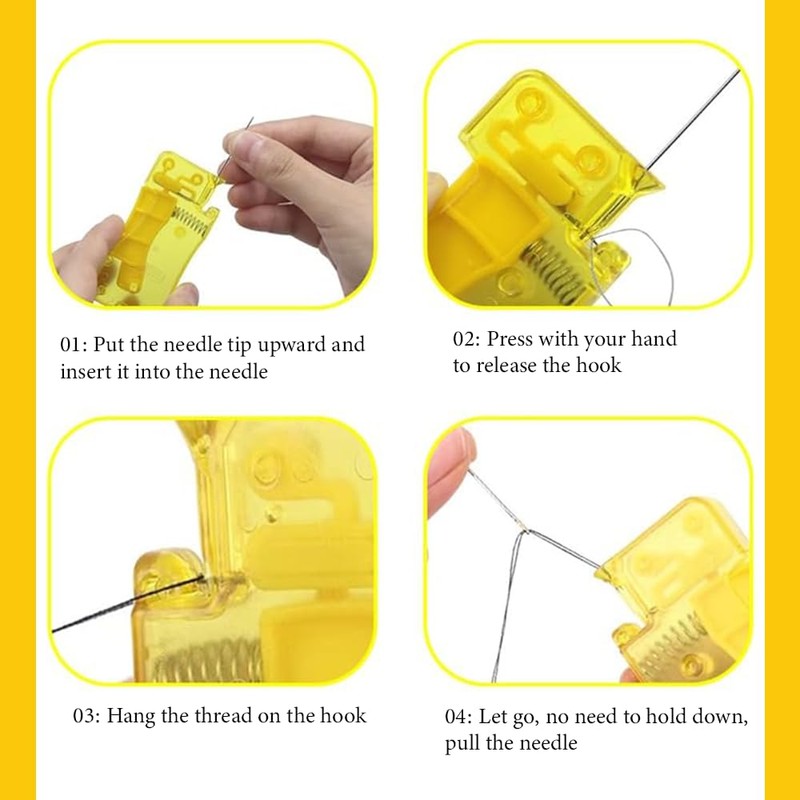 01: Put the needle tip upward and insert it into the needle

02: Press with your hand to release the hook

03: Hang the thread on the hook

04: Let go, no need to hold down, pull the needle