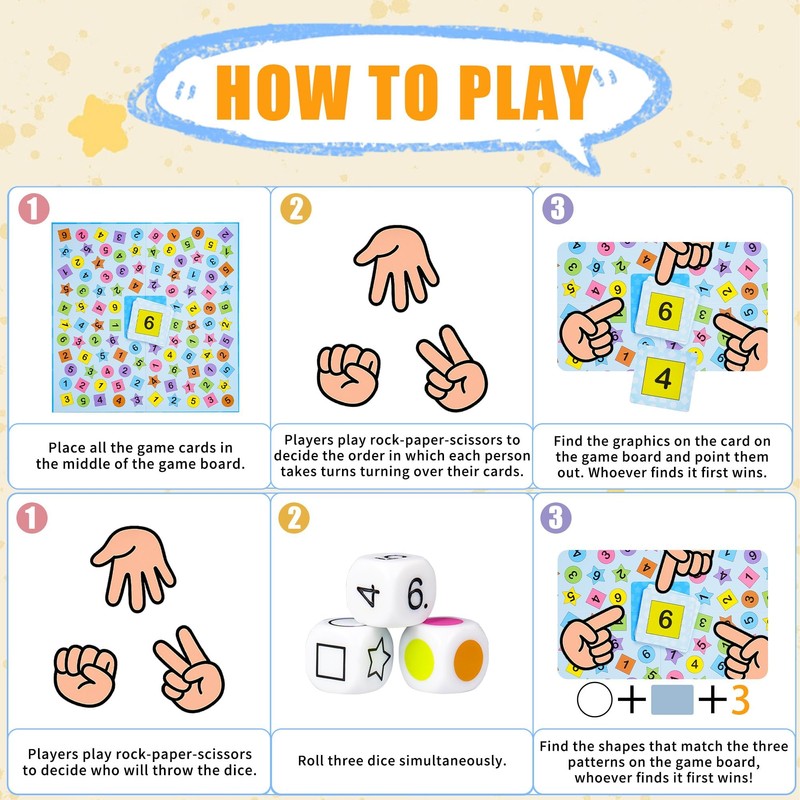 HOW TO PLAY

1

6

Place all the game cards in the middle of the game board.

2

Players play rock-paper-scissors to decide the order in which each person takes turns turning over their cards.

3

6

4

Find the graphics on the card on the game board and point them out. Whoever finds it first wins.

1

Players play rock-paper-scissors to decide who will throw the dice.

2

4 6.

Roll three dice simultaneously.

3

6

+ + 3

Find the shapes that match the three patterns on the game board, whoever finds it first wins!