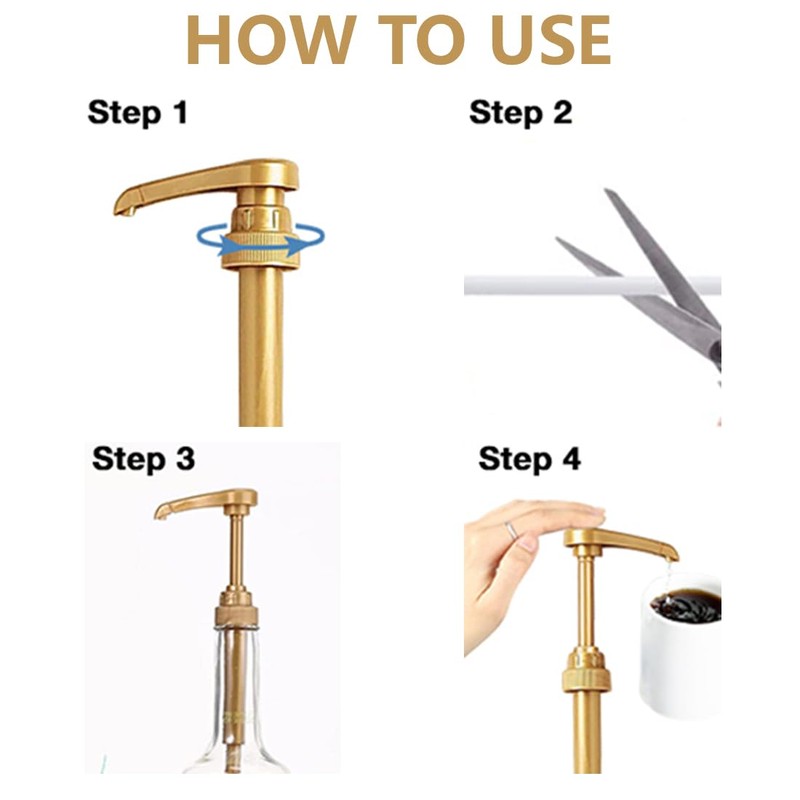 HOW TO USE

Step 1

Step 2

Step 3

Step 4