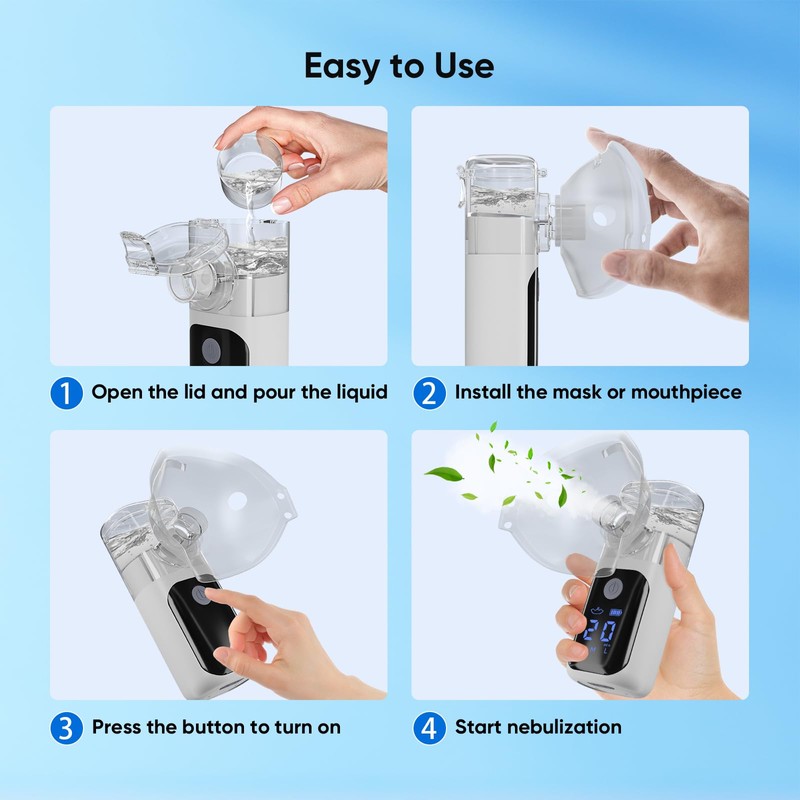 Easy to Use

1 Open the lid and pour the liquid

2 Install the mask or mouthpiece

3 Press the button to turn on

4 Start nebulization

20