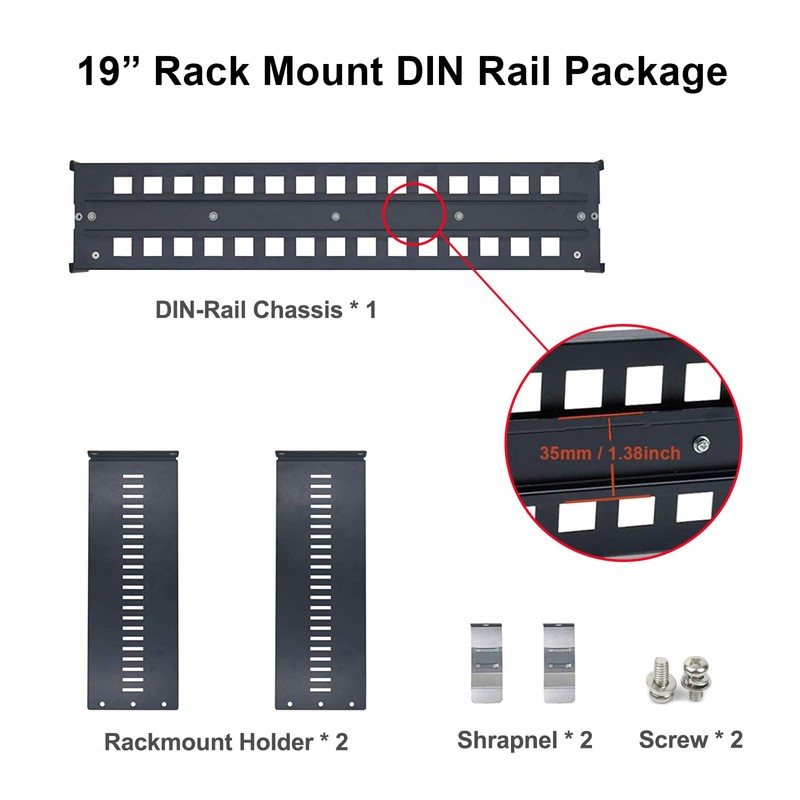 19” Rack Mount DIN Rail Package

DIN-Rail Chassis * 1

35mm / 1.38inch

Rackmount Holder * 2

Shrapnel * 2

Screw * 2