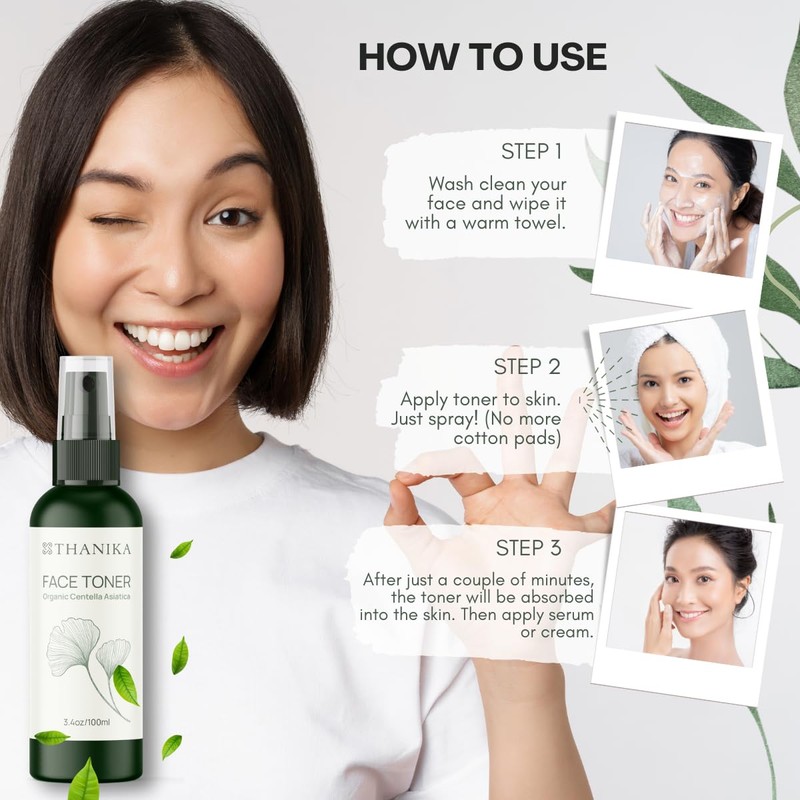 HOW TO USE

STEP 1

Wash clean your face and wipe it with a warm towel.

STEP 2

Apply toner to skin. Just spray! (No more cotton pads)

STEP 3

After just a couple of minutes, the toner will be absorbed into the skin. Then apply serum or cream.

THANIKA

FACE TONER

Organic Centella Asiatica

3.4oz/100ml