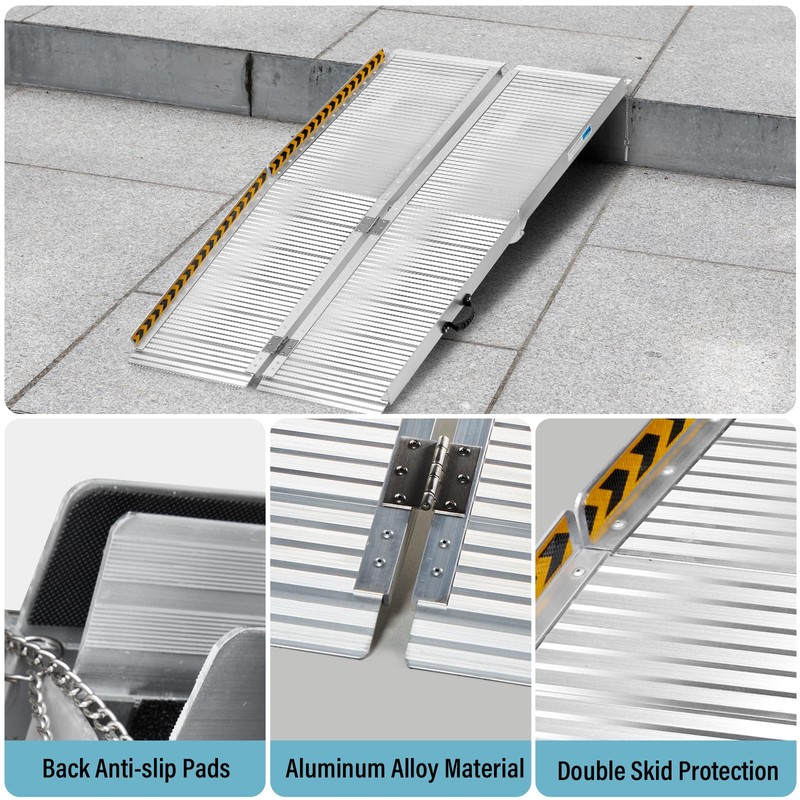 Back Anti-slip Pads

Aluminum Alloy Material

Double Skid Protection