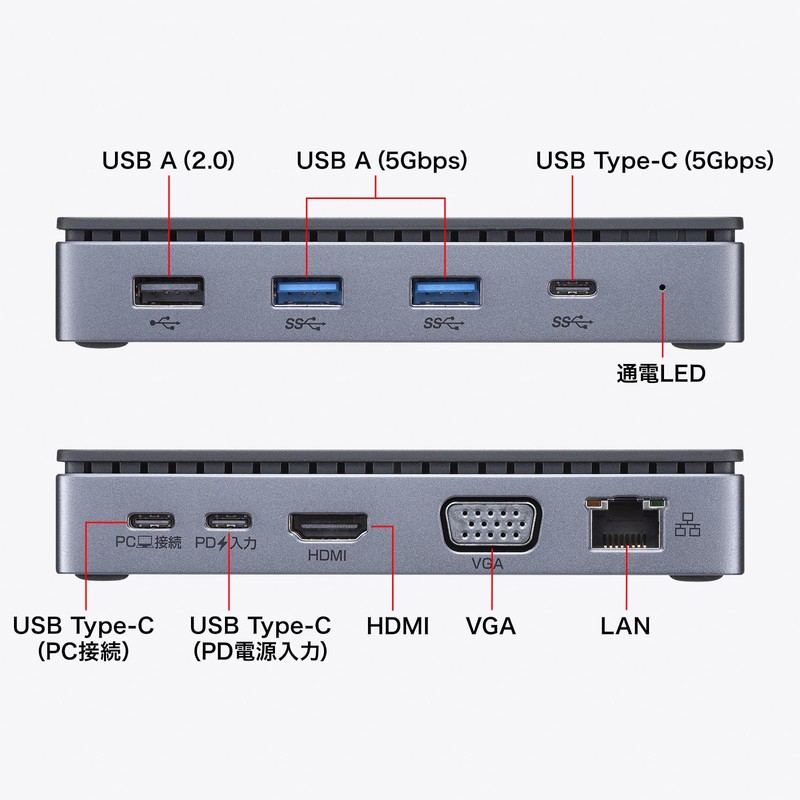 USB A (2.0)
USB A (5Gbps)
USB Type-C (5Gbps)

SS
SS
SS

通電LED

PC 接続
PD 入力
HDMI
VGA

USB Type-C
(PC接続)
USB Type-C
(PD電源入力)
HDMI
VGA
LAN