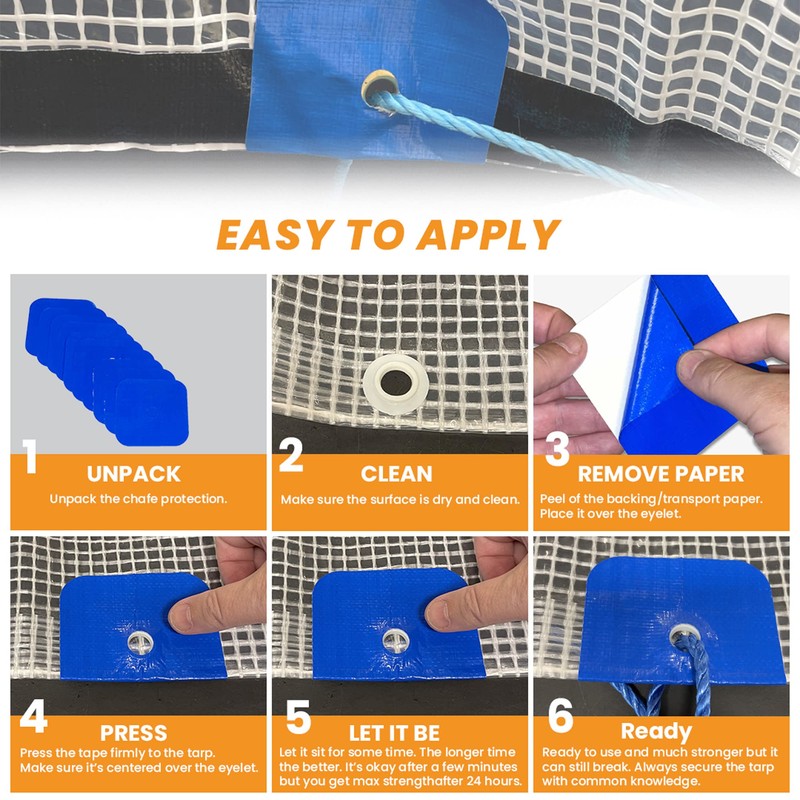 EASY TO APPLY

1 UNPACK
Unpack the chafe protection.

2 CLEAN
Make sure the surface is dry and clean.

3 REMOVE PAPER
Peel of the backing/transport paper. Place it over the eyelet.

4 PRESS
Press the tape firmly to the tarp. Make sure it's centered over the eyelet.

5 LET IT BE
Let it sit for some time. The longer time the better. It's okay after a few minutes but you get max strengthafter 24 hours.

6 Ready
Ready to use and much stronger but it can still break. Always secure the tarp with common knowledge.