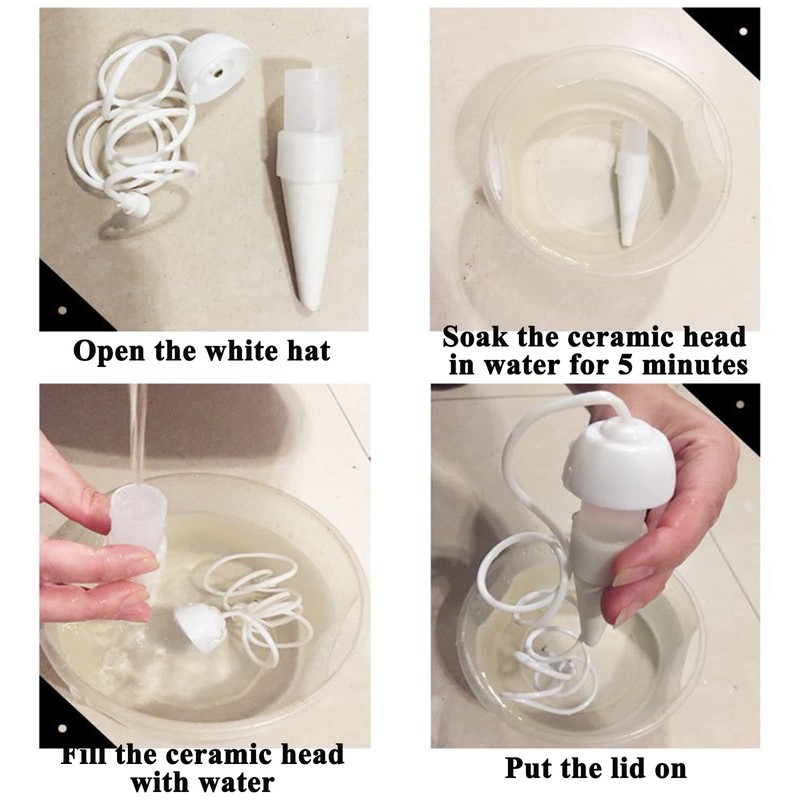 Open the white hat

Soak the ceramic head in water for 5 minutes

Fill the ceramic head with water

Put the lid on