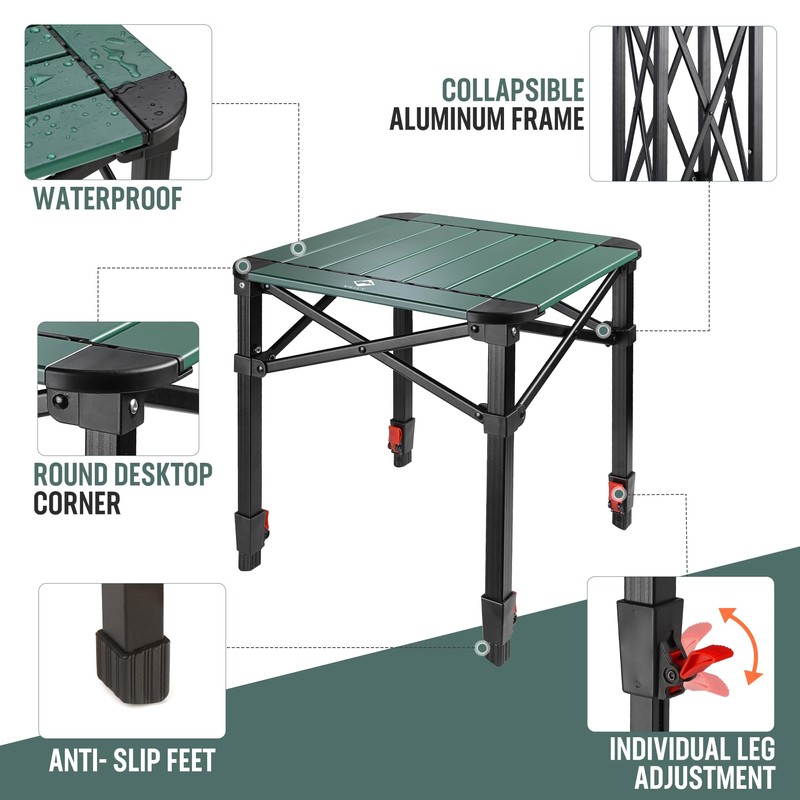 WATERPROOF

COLLAPSIBLE
ALUMINUM FRAME

ROUND DESKTOP
CORNER

ANTI- SLIP FEET

INDIVIDUAL LEG
ADJUSTMENT