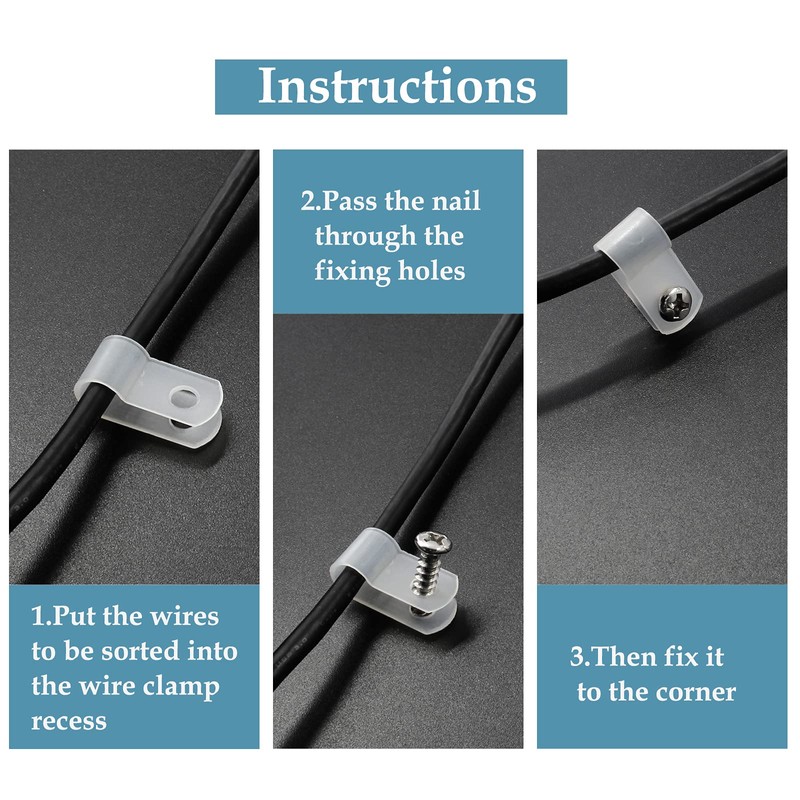 Instructions

1.Put the wires to be sorted into the wire clamp recess

2.Pass the nail through the fixing holes

3.Then fix it to the corner