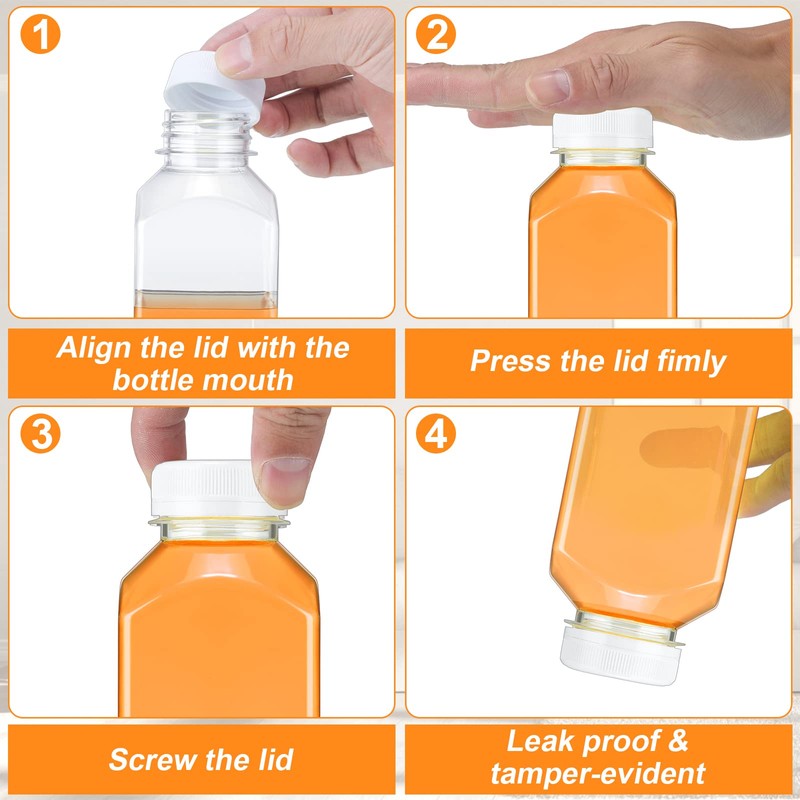 1

Align the lid with the bottle mouth

2

Press the lid fimly

3

Screw the lid

4

Leak proof & tamper-evident