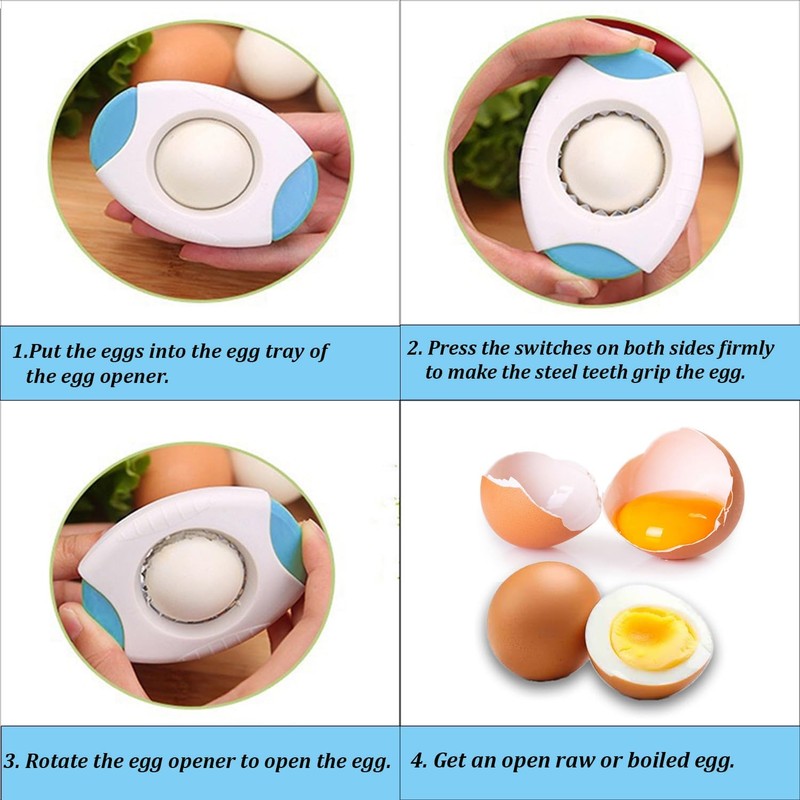 1.Put the eggs into the egg tray of the egg opener.

2. Press the switches on both sides firmly to make the steel teeth grip the egg.

3. Rotate the egg opener to open the egg.

4. Get an open raw or boiled egg.