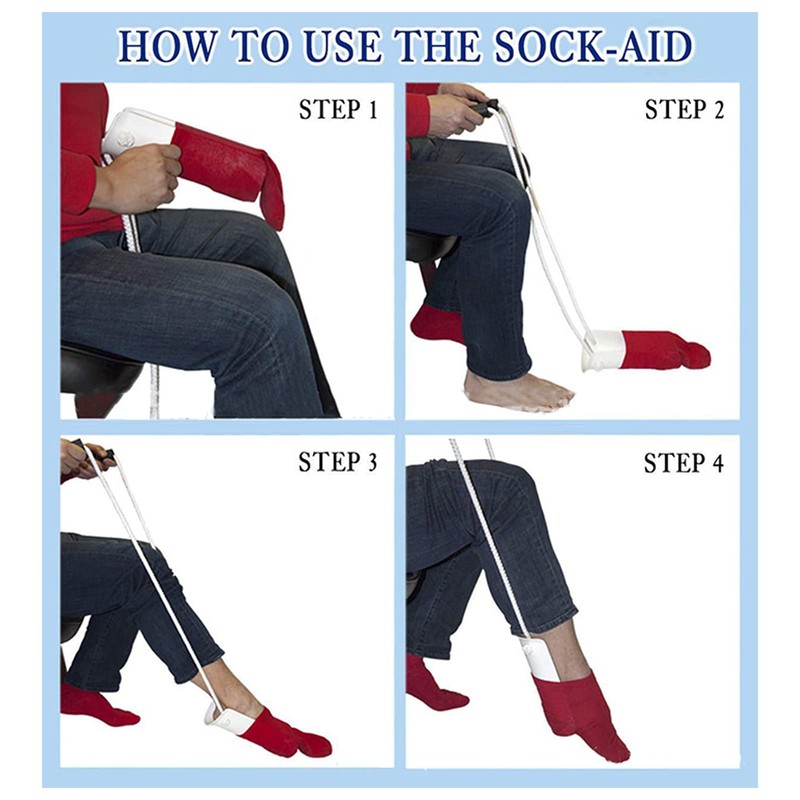 HOW TO USE THE SOCK-AID

STEP 1

STEP 2

STEP 3

STEP 4