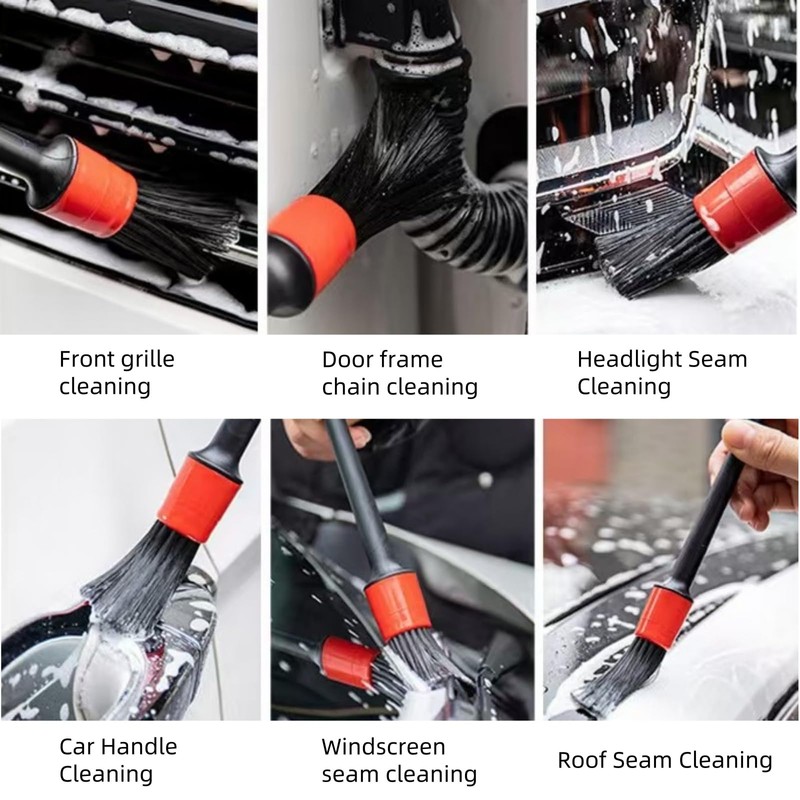 Front grille cleaning

Door frame chain cleaning

Headlight Seam Cleaning

Car Handle Cleaning

Windscreen seam cleaning

Roof Seam Cleaning