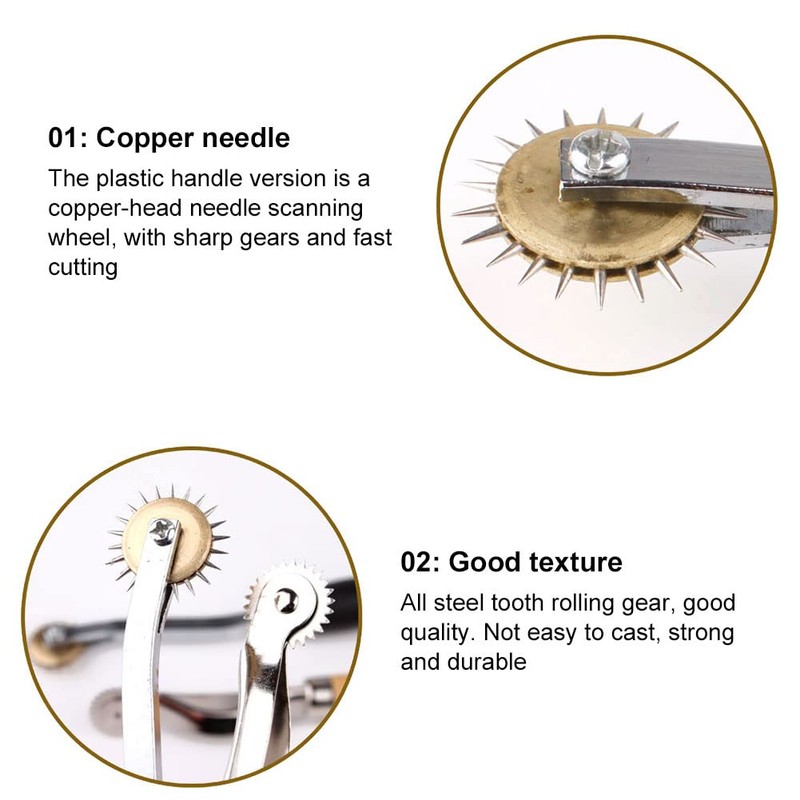 01: Copper needle

The plastic handle version is a copper-head needle scanning wheel, with sharp gears and fast cutting

02: Good texture

All steel tooth rolling gear, good quality. Not easy to cast, strong and durable