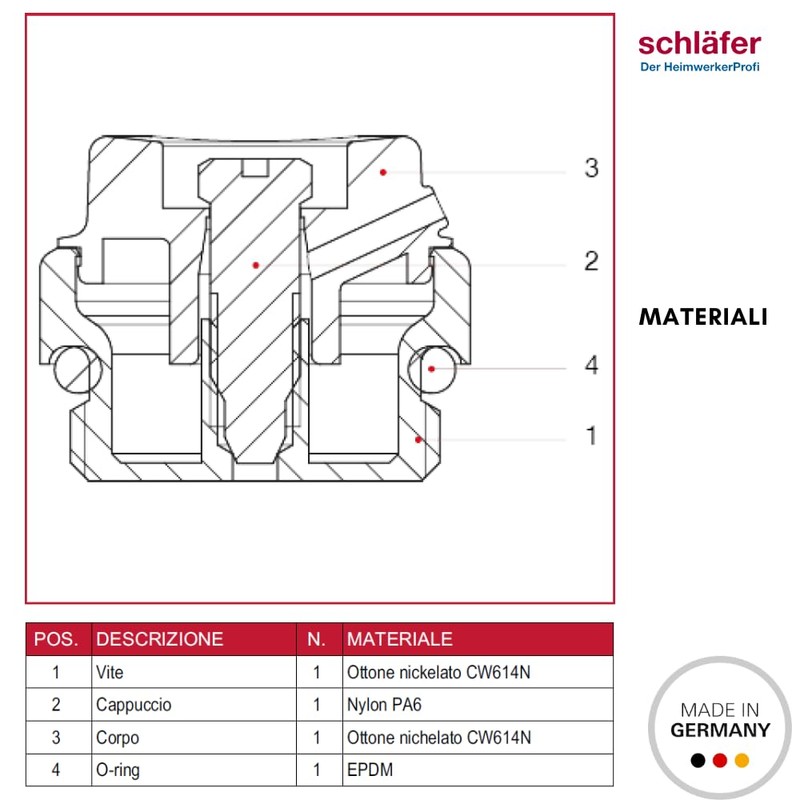 schläfer
Der HeimwerkerProfi

3
2
4
1

MATERIALI

| POS. | DESCRIZIONE | N. | MATERIALE |
|---|---|---|---|
| 1 | Vite | 1 | Ottone nickelato CW614N |
| 2 | Cappuccio | 1 | Nylon PA6 |
| 3 | Corpo | 1 | Ottone nichelato CW614N |
| 4 | O-ring | 1 | EPDM |

MADE IN GERMANY