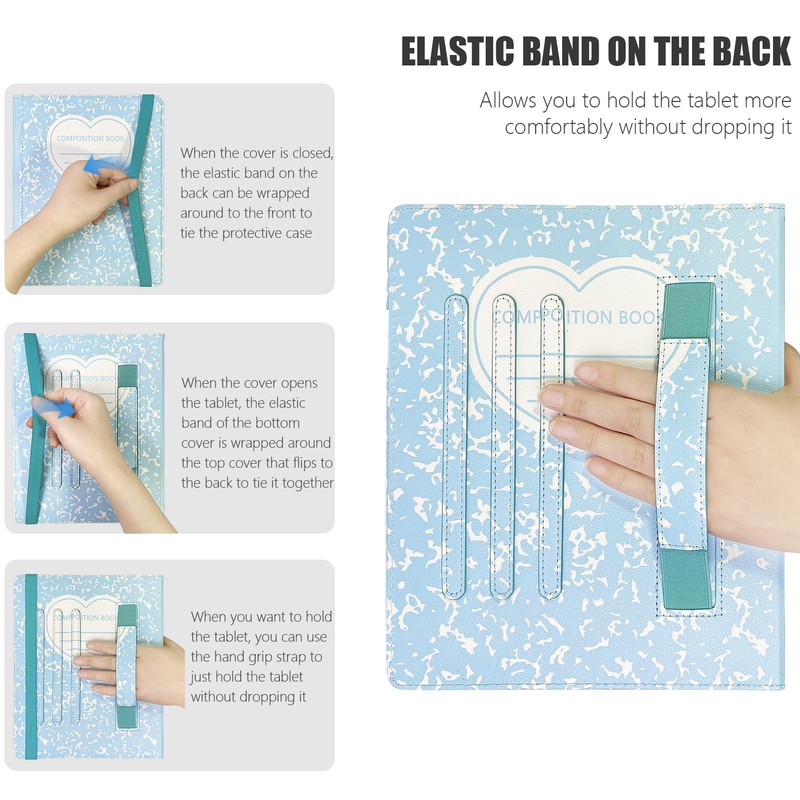 ELASTIC BAND ON THE BACK

Allows you to hold the tablet more comfortably without dropping it

COMPOSITION BOOK

When the cover is closed, the elastic band on the back can be wrapped around to the front to tie the protective case

COMPOSITION BOOK

When the cover opens the tablet, the elastic band of the bottom cover is wrapped around the top cover that flips to the back to tie it together

COMPOSITION BOOK

When you want to hold the tablet, you can use the hand grip strap to just hold the tablet without dropping it

COMPOSITION BOOK