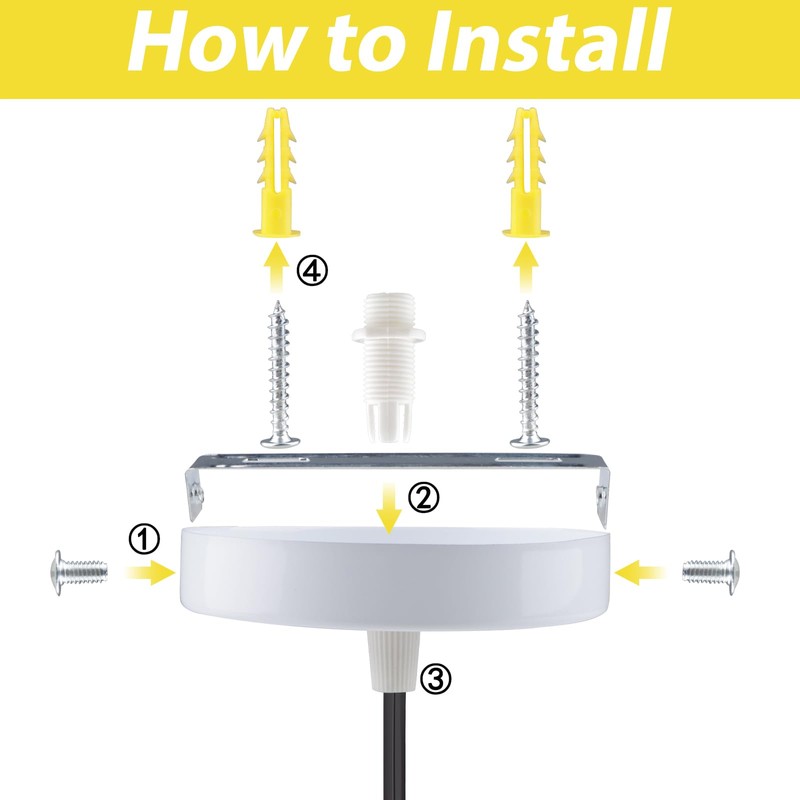 How to Install

④

②

①

③