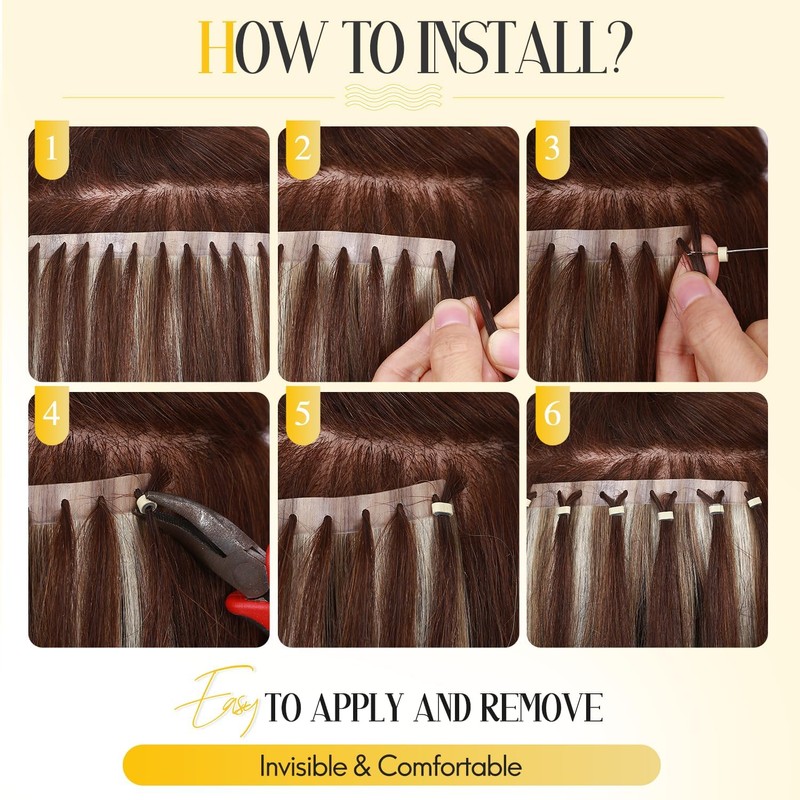 HOW TO INSTALL?

1

2

3

4

5

6

Easy TO APPLY AND REMOVE

Invisible & Comfortable