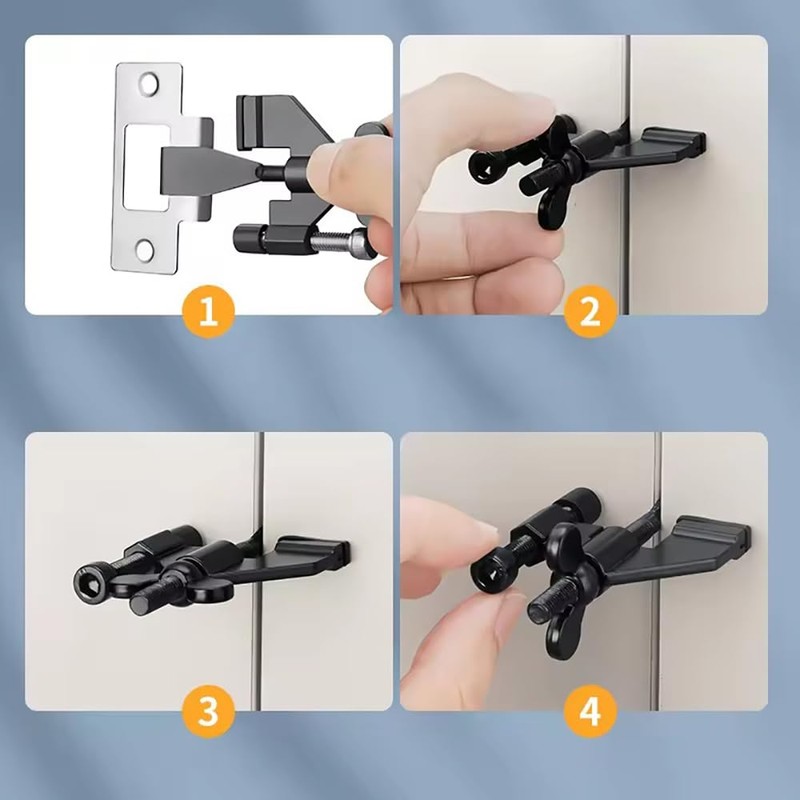 1
2
3
4