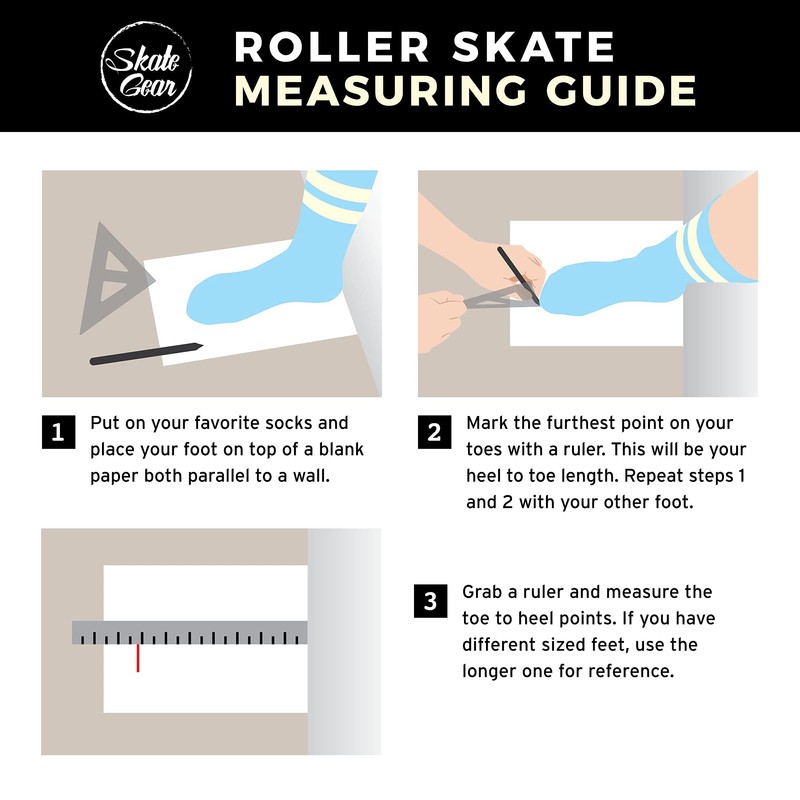 Skate Gear

ROLLER SKATE
MEASURING GUIDE

1 Put on your favorite socks and place your foot on top of a blank paper both parallel to a wall.

2 Mark the furthest point on your toes with a ruler. This will be your heel to toe length. Repeat steps 1 and 2 with your other foot.

3 Grab a ruler and measure the toe to heel points. If you have different sized feet, use the longer one for reference.